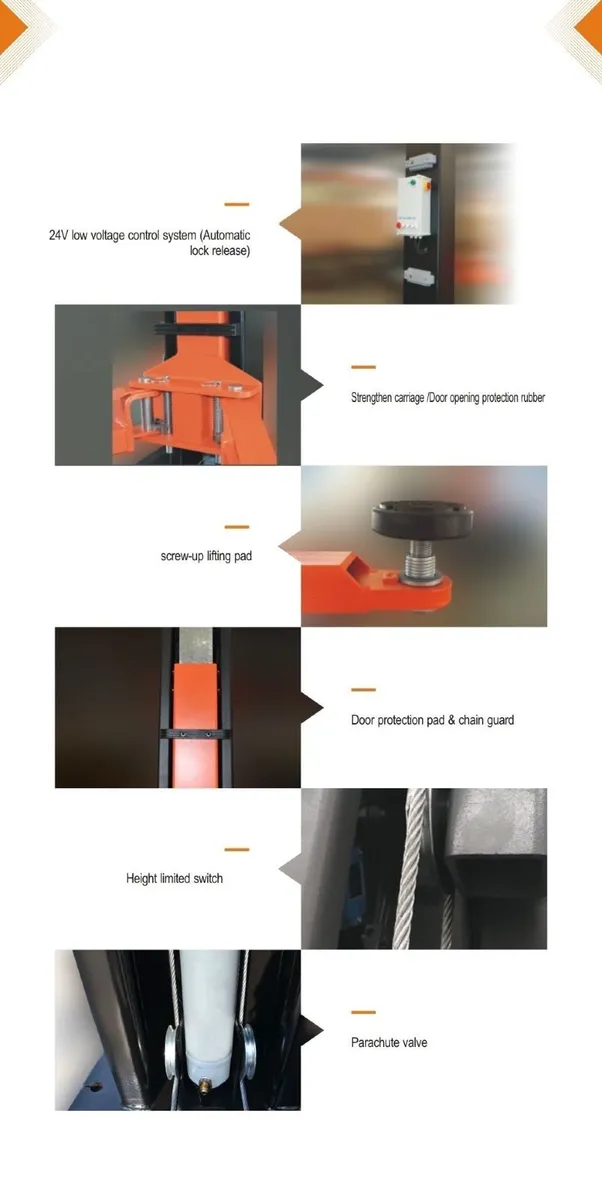 24V low voltage control system (Automatic lock release)

Strengthen carriage /Door opening protection rubber

screw-up lifting pad

Door protection pad & chain guard

Height limited switch

Parachute valve