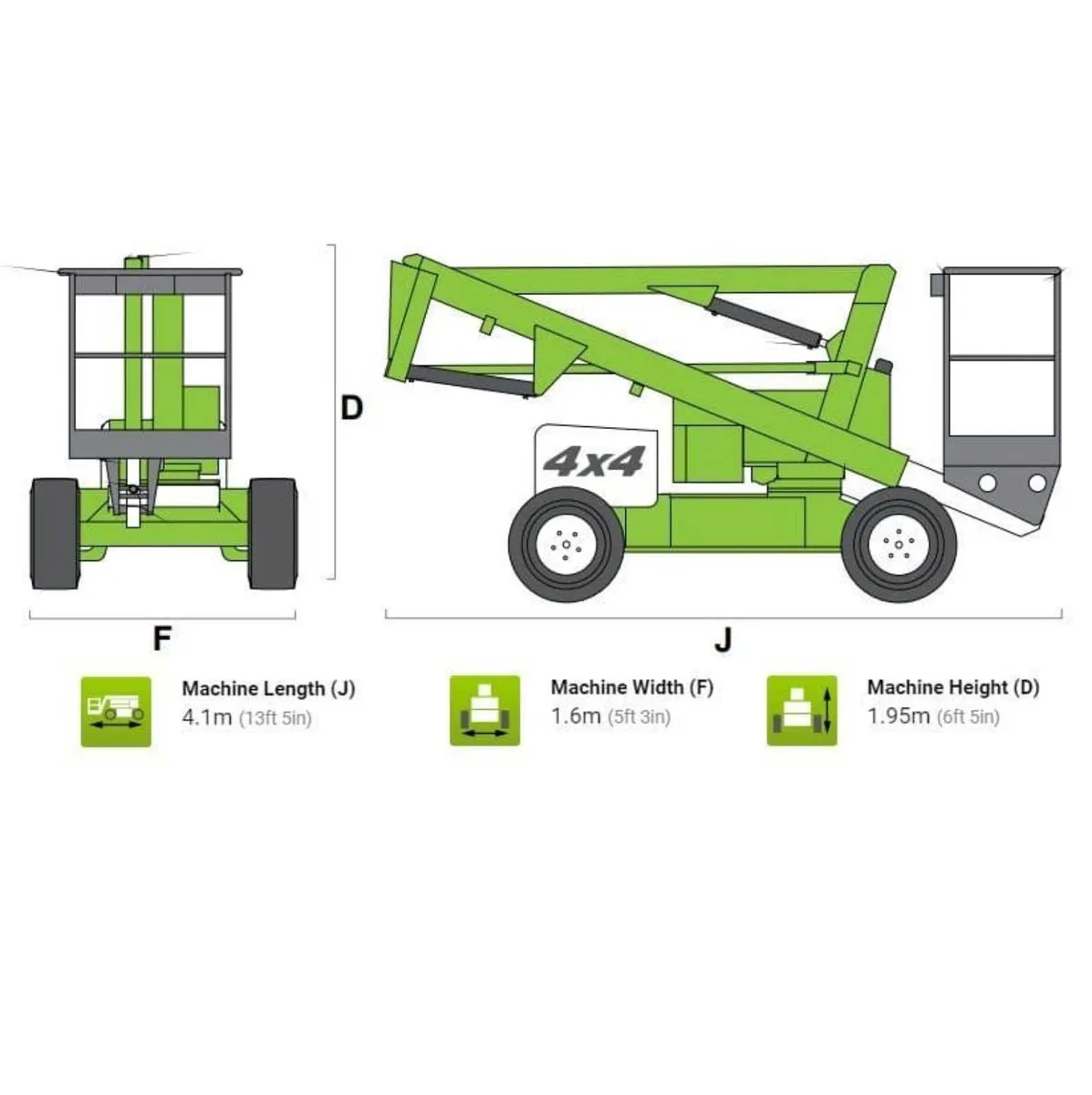 D

4x4

F

J

Machine Length (J)
4.1m (13ft 5in)

Machine Width (F)
1.6m (5ft 3in)

Machine Height (D)
1.95m (6ft 5in)