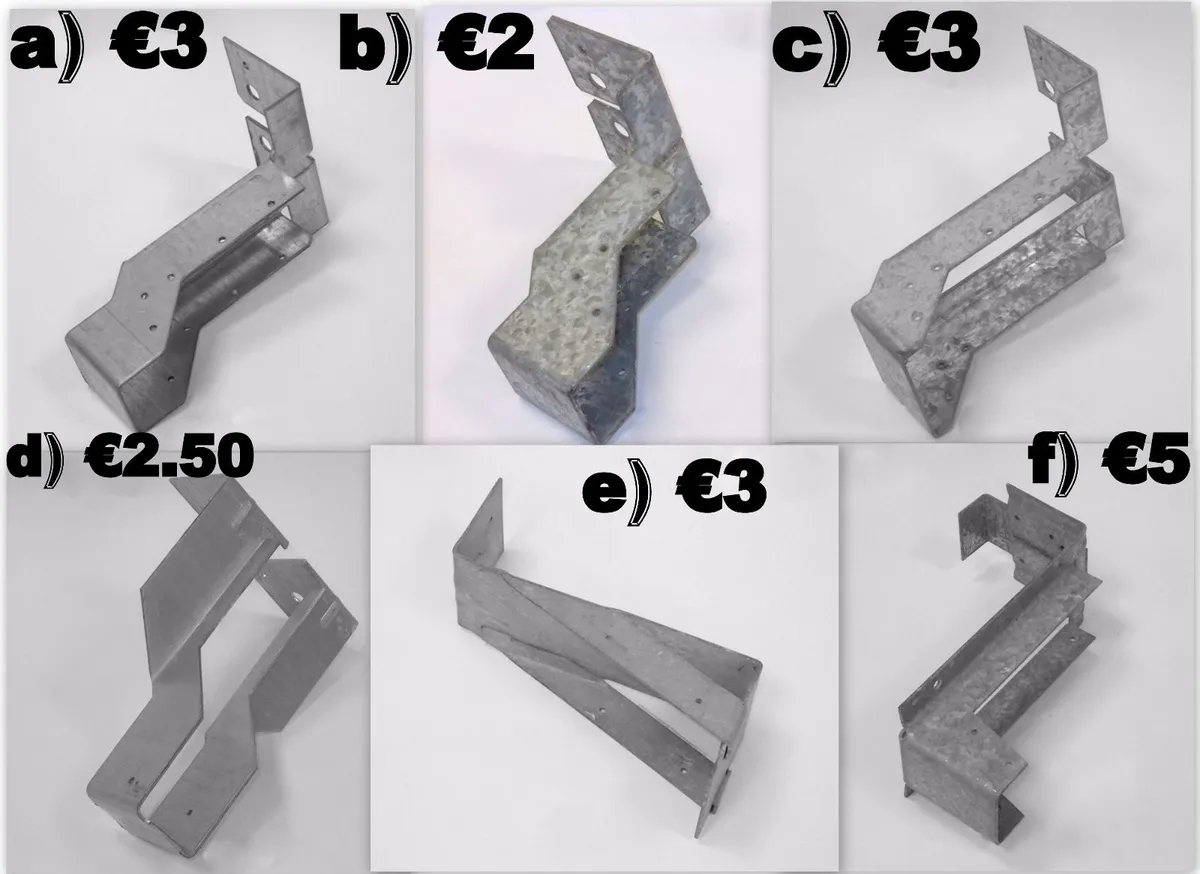 a) €3 b) €2 c) €3

d) €2.50 e) €3 f) €5