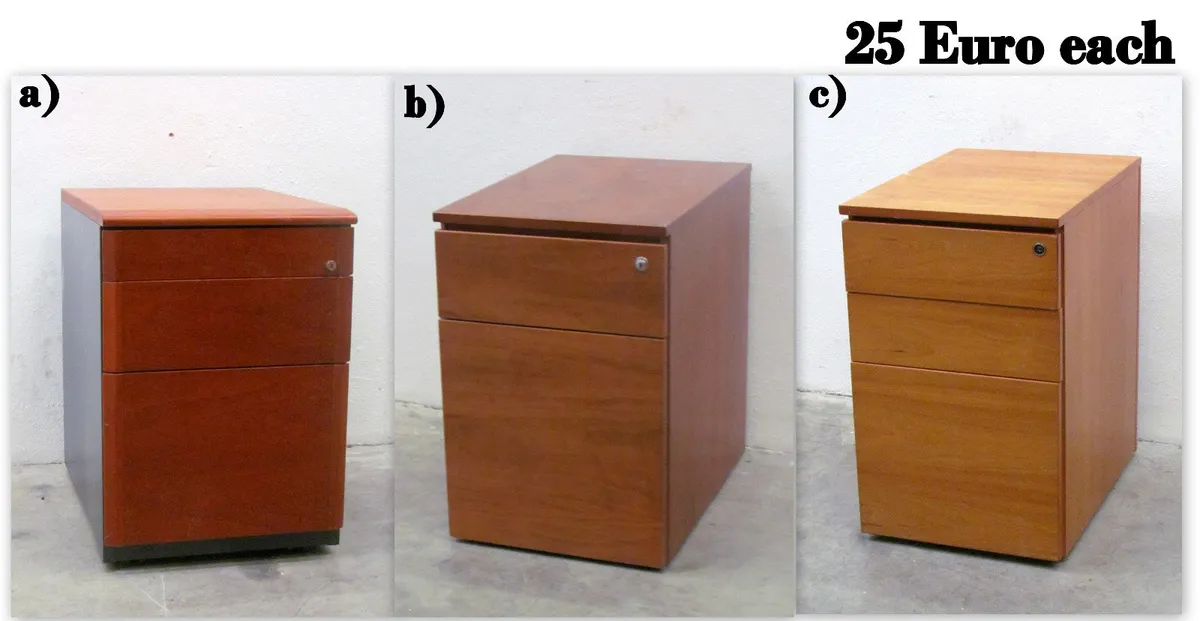 25 Euro each

a)

b)

c)