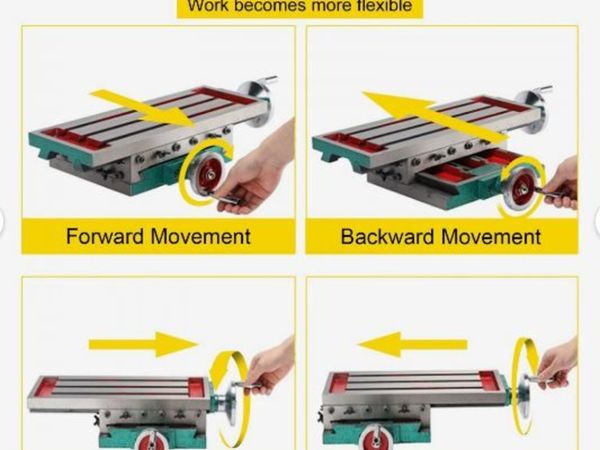 Work becomes more flexible

Forward Movement

Backward Movement