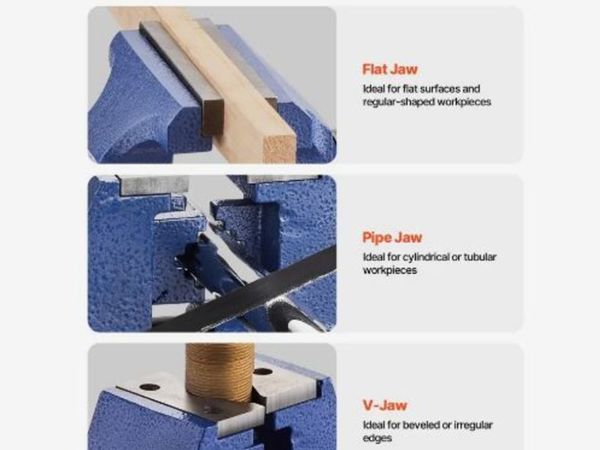 Flat Jaw
Ideal for flat surfaces and regular-shaped workpieces

Pipe Jaw
Ideal for cylindrical or tubular workpieces

V-Jaw
Ideal for beveled or irregular edges