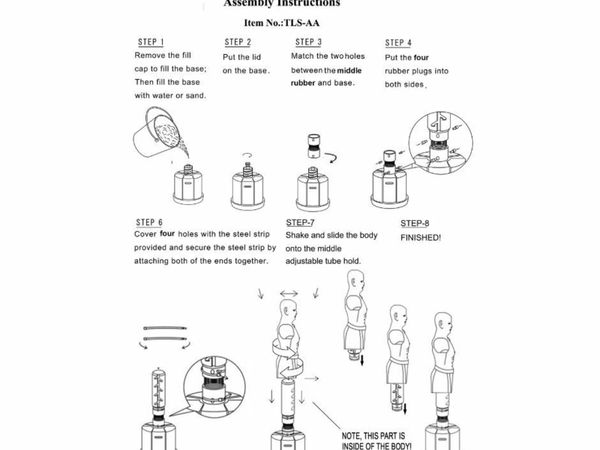 Assembly Instructions

Item No.:TLS-AA

STEP 1
Remove the fill cap to fill the base; Then fill the base with water or sand.

STEP 2
Put the lid on the base.

STEP 3
Match the two holes between the middle rubber and base.

STEP 4
Put the four rubber plugs into both sides.

STEP 6
Cover four holes with the steel strip provided and secure the steel strip by attaching both of the ends together.

STEP-7
Shake and slide the body onto the middle adjustable tube hold.

STEP-8
FINISHED!

NOTE, THIS PART IS INSIDE OF THE BODY!