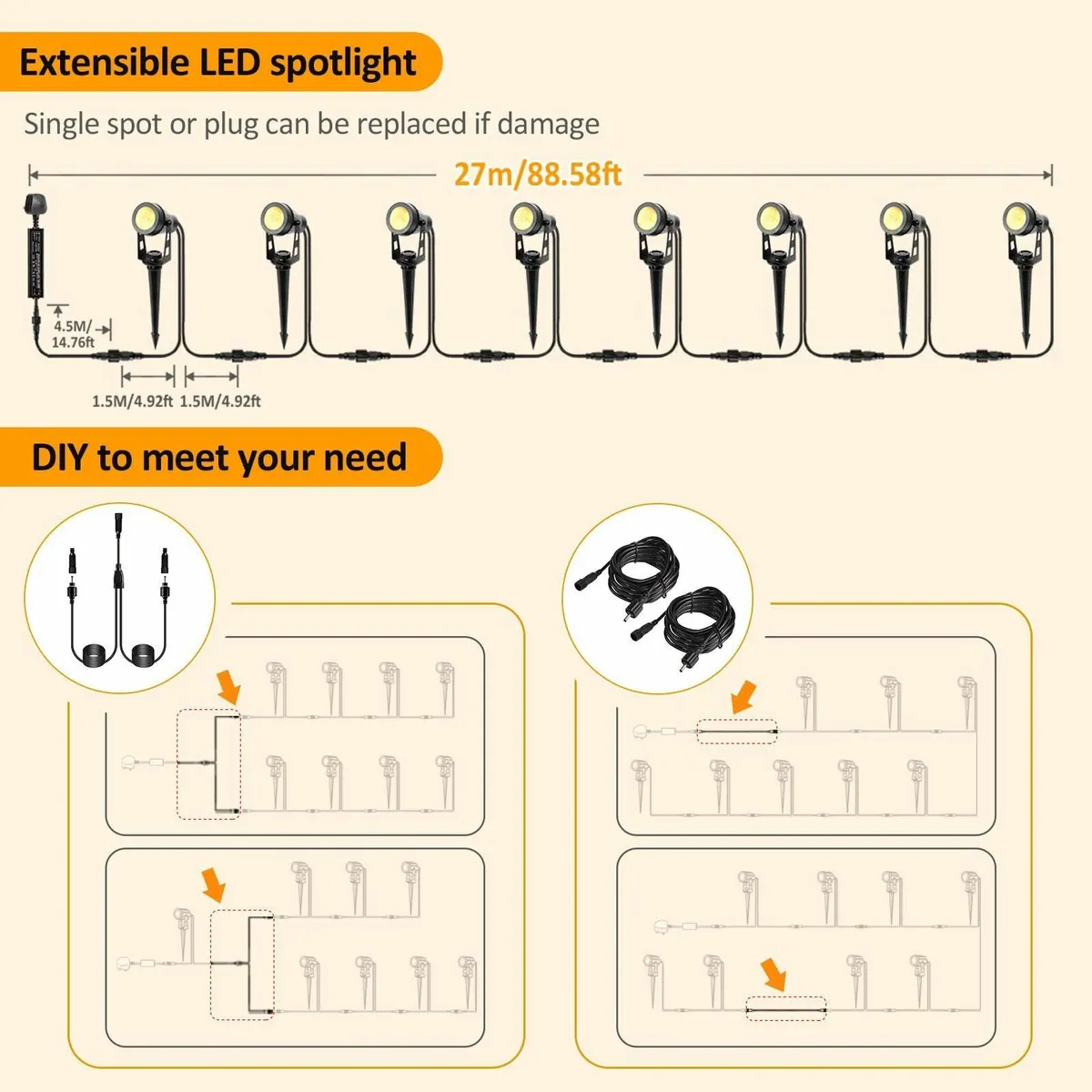 Extensible LED spotlight

Single spot or plug can be replaced if damage

27m/88.58ft

4.5M/
14.76ft

1.5M/4.92ft 1.5M/4.92ft

DIY to meet your need