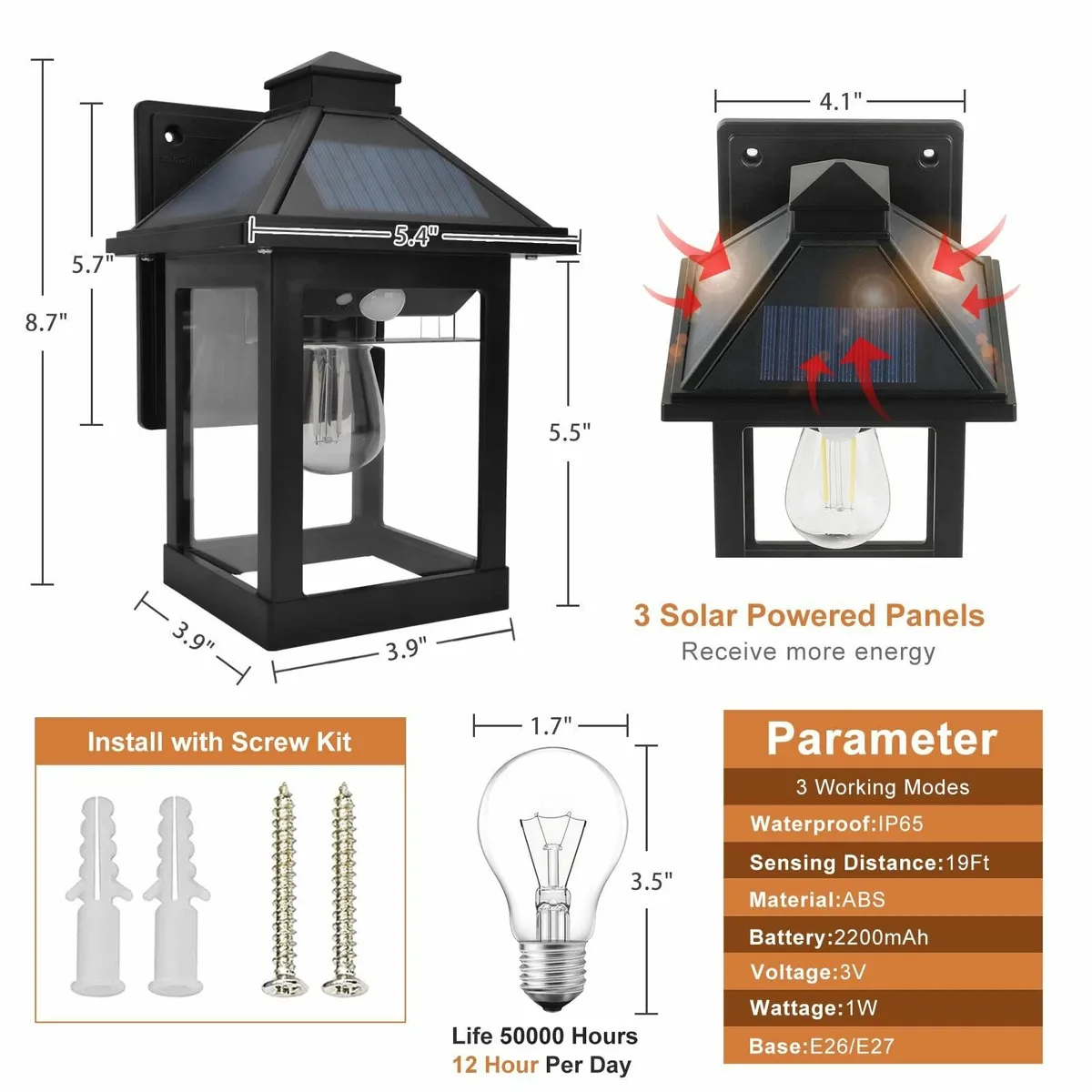 8.7"

5.7"

5.4"

5.5"

3.9"

3.9"

4.1"

3 Solar Powered Panels

Receive more energy

Install with Screw Kit

1.7"

3.5"

Life 50000 Hours

12 Hour Per Day

Parameter

3 Working Modes

Waterproof:IP65

Sensing Distance:19Ft

Material:ABS

Battery:2200mAh

Voltage:3V

Wattage:1W

Base:E26/E27