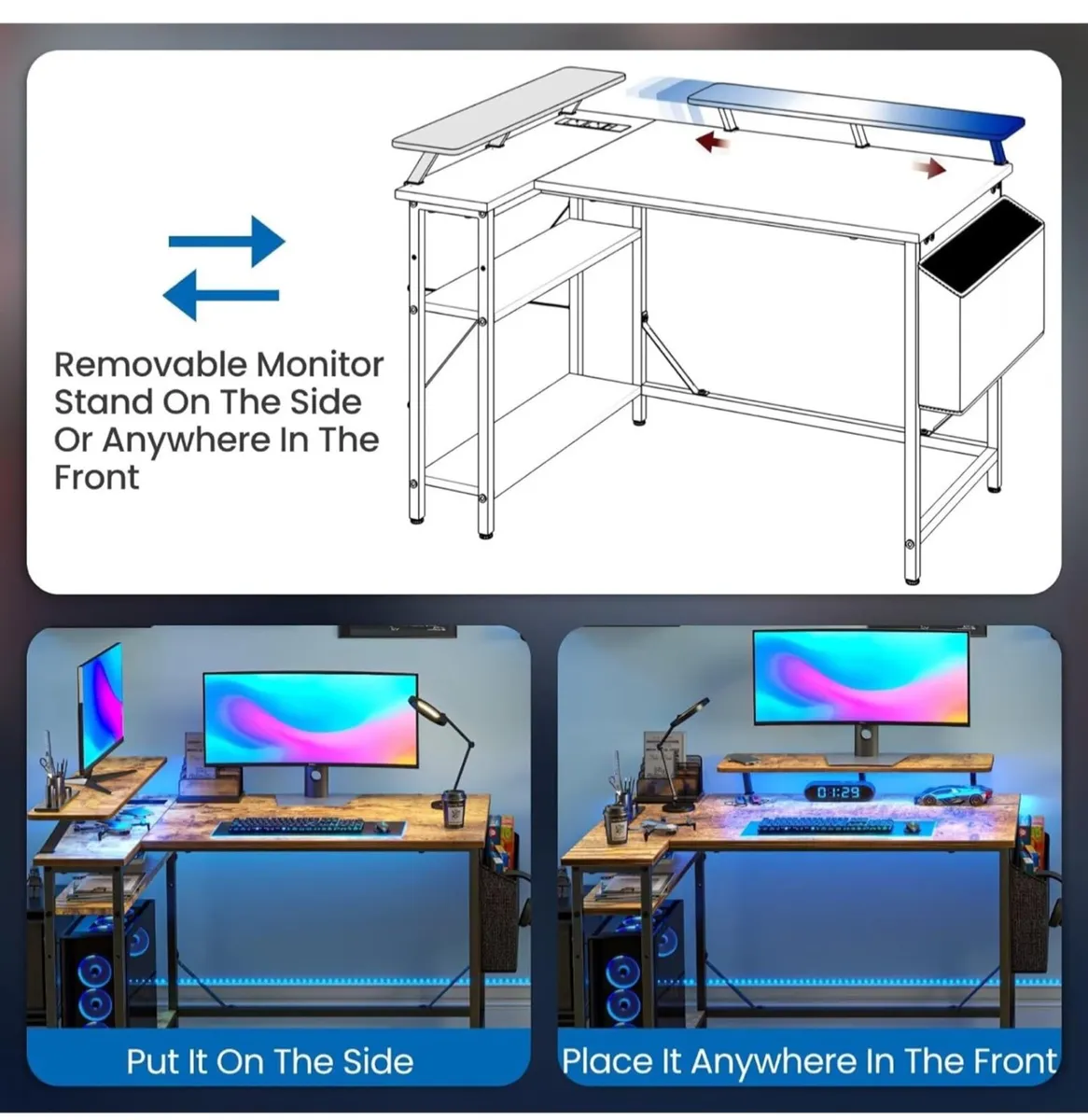 Removable Monitor Stand On The Side Or Anywhere In The Front

01:29

Put It On The Side

Place It Anywhere In The Front