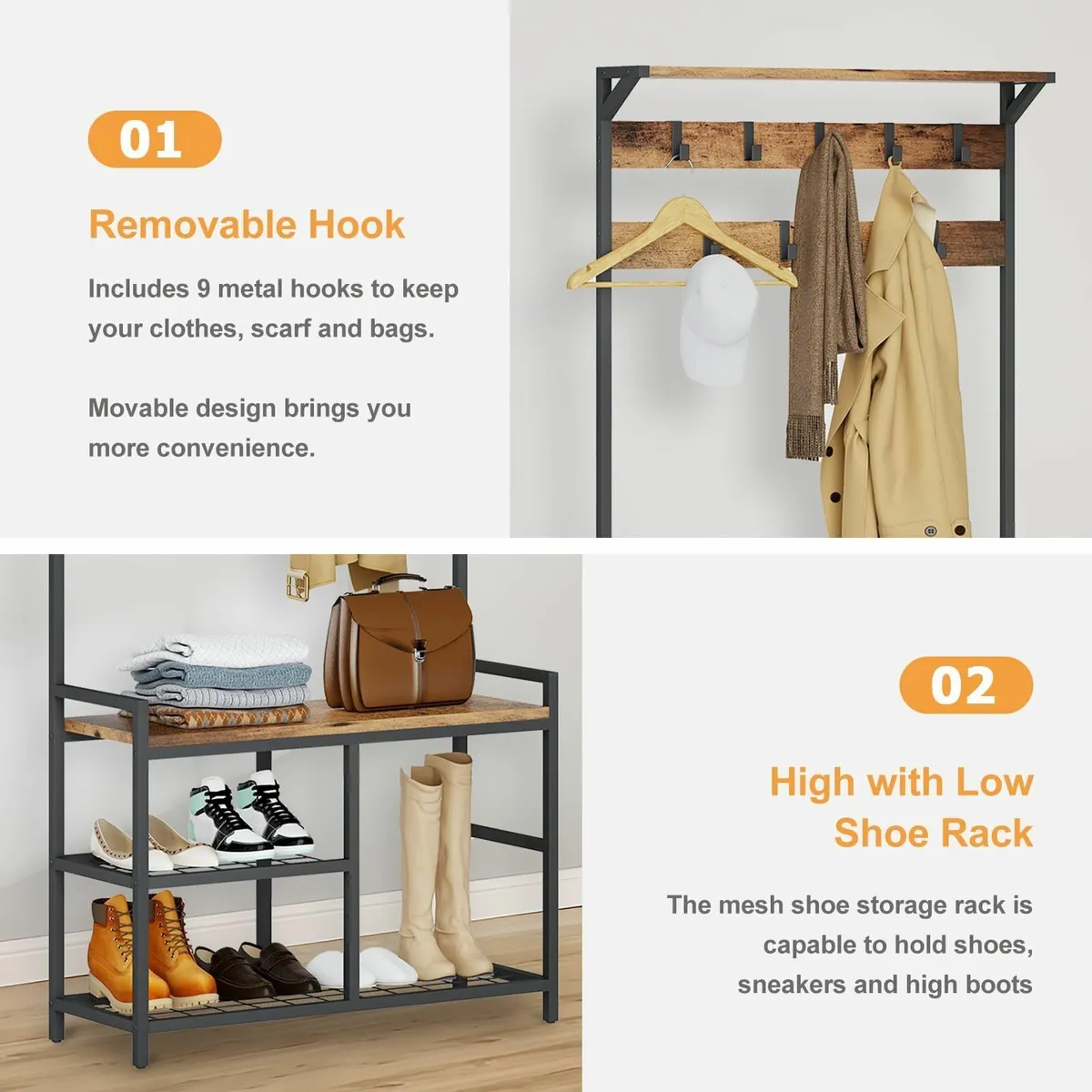 01

Removable Hook

Includes 9 metal hooks to keep your clothes, scarf and bags.

Movable design brings you more convenience.

02

High with Low Shoe Rack

The mesh shoe storage rack is capable to hold shoes, sneakers and high boots