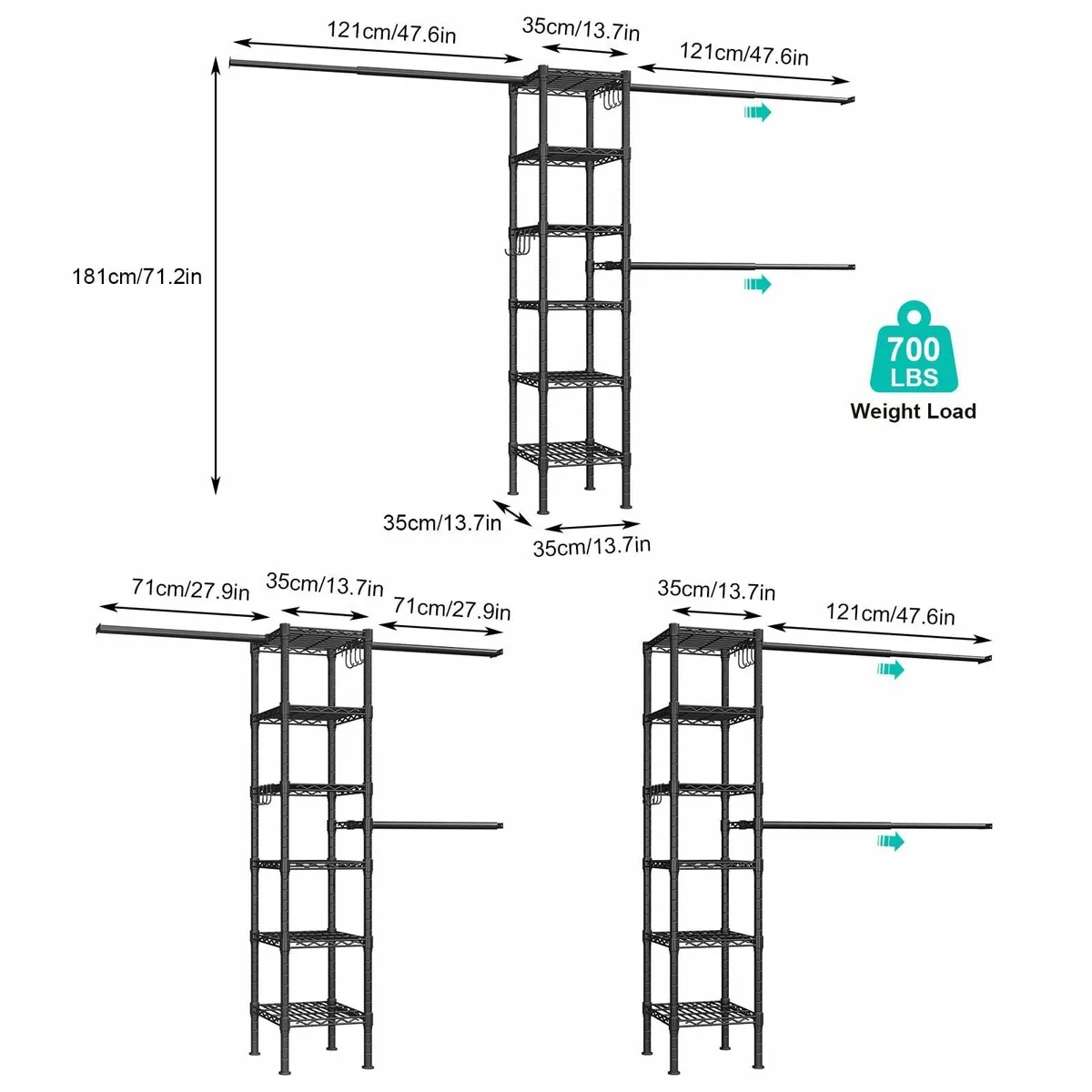 121cm/47.6in
35cm/13.7in
121cm/47.6in
181cm/71.2in
700 LBS
Weight Load
35cm/13.7in
35cm/13.7in

71cm/27.9in
35cm/13.7in
71cm/27.9in

35cm/13.7in
121cm/47.6in