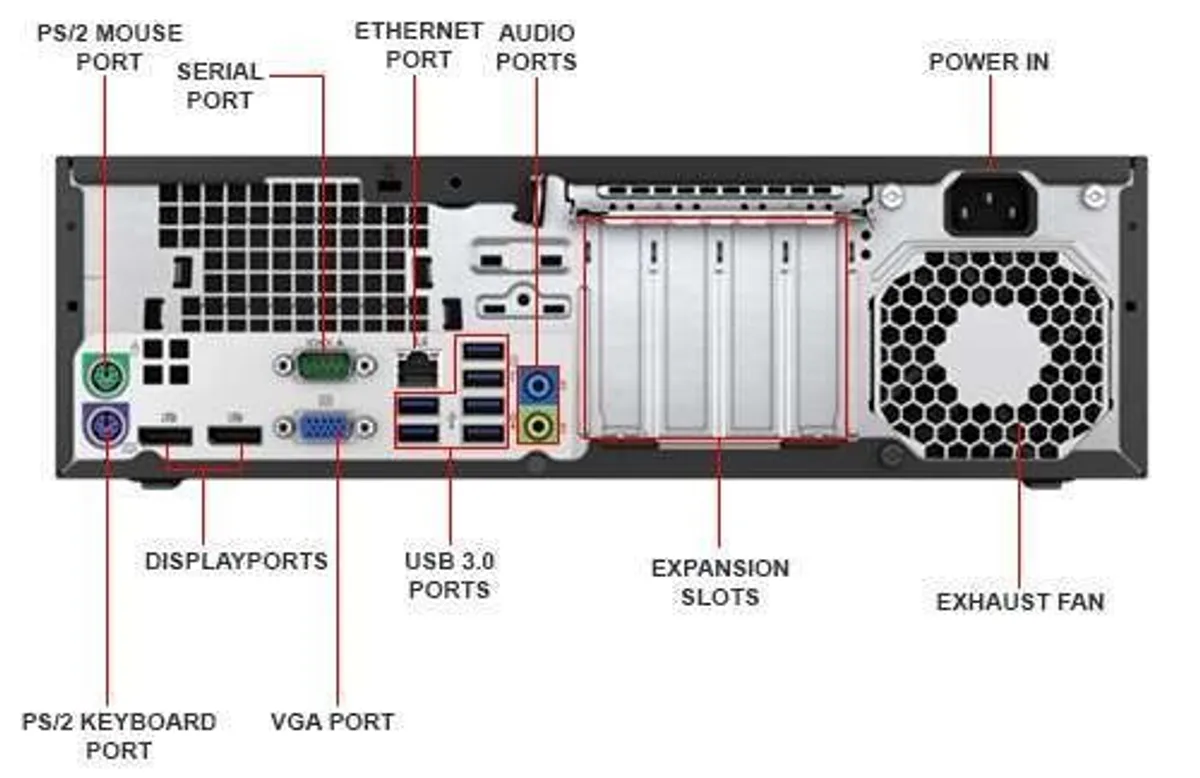 PS/2 MOUSE PORT

SERIAL PORT

ETHERNET PORT

AUDIO PORTS

POWER IN

DISPLAYPORTS

USB 3.0 PORTS

EXPANSION SLOTS

EXHAUST FAN

PS/2 KEYBOARD PORT

VGA PORT