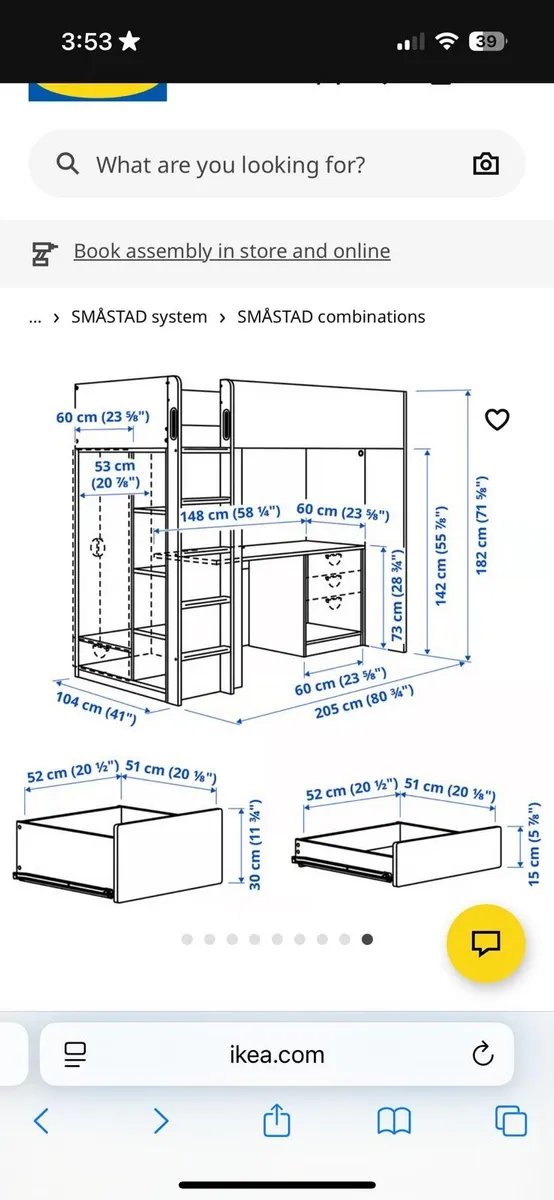 3:53
39

What are you looking for?

Book assembly in store and online

… › SMÅSTAD system › SMÅSTAD combinations

60 cm (23 ⅝")
53 cm (20 ⅞")
148 cm (58 ¼")
60 cm (23 ⅝")
73 cm (28 ¾")
142 cm (55 ⅞")
182 cm (71 ⅝")
60 cm (23 ⅝")
104 cm (41")
205 cm (80 ¾")

52 cm (20 ½")
51 cm (20 ⅛")
30 cm (11 ¾")

52 cm (20 ½")
51 cm (20 ⅛")
15 cm (5 ⅞")

ikea.com