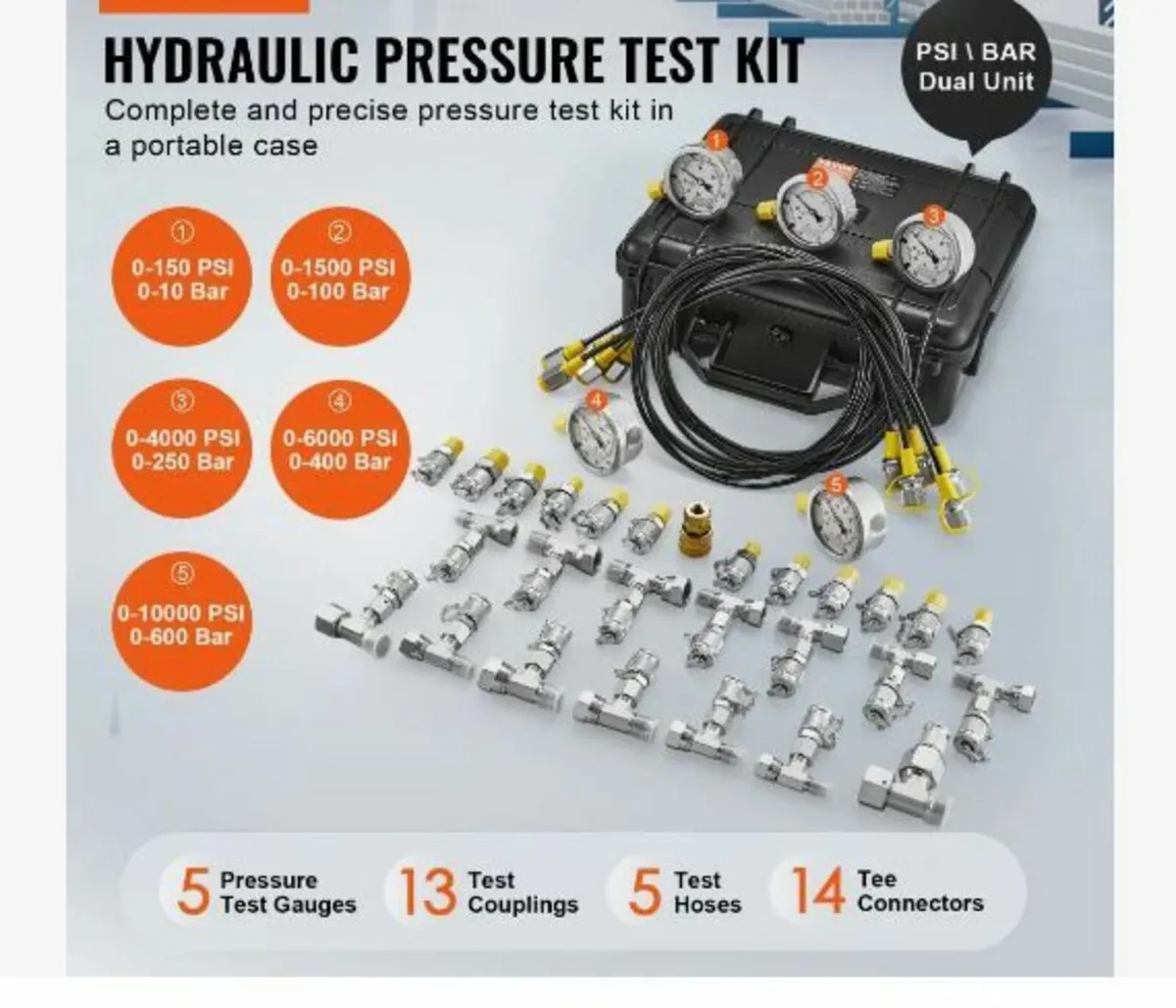 HYDRAULIC PRESSURE TEST KIT

Complete and precise pressure test kit in a portable case

PSI \ BAR
Dual Unit

①
0-150 PSI
0-10 Bar

②
0-1500 PSI
0-100 Bar

③
0-4000 PSI
0-250 Bar

④
0-6000 PSI
0-400 Bar

⑤
0-10000 PSI
0-600 Bar

1

2

3

4

5

5 Pressure Test Gauges

13 Test Couplings

5 Test Hoses

14 Tee Connectors