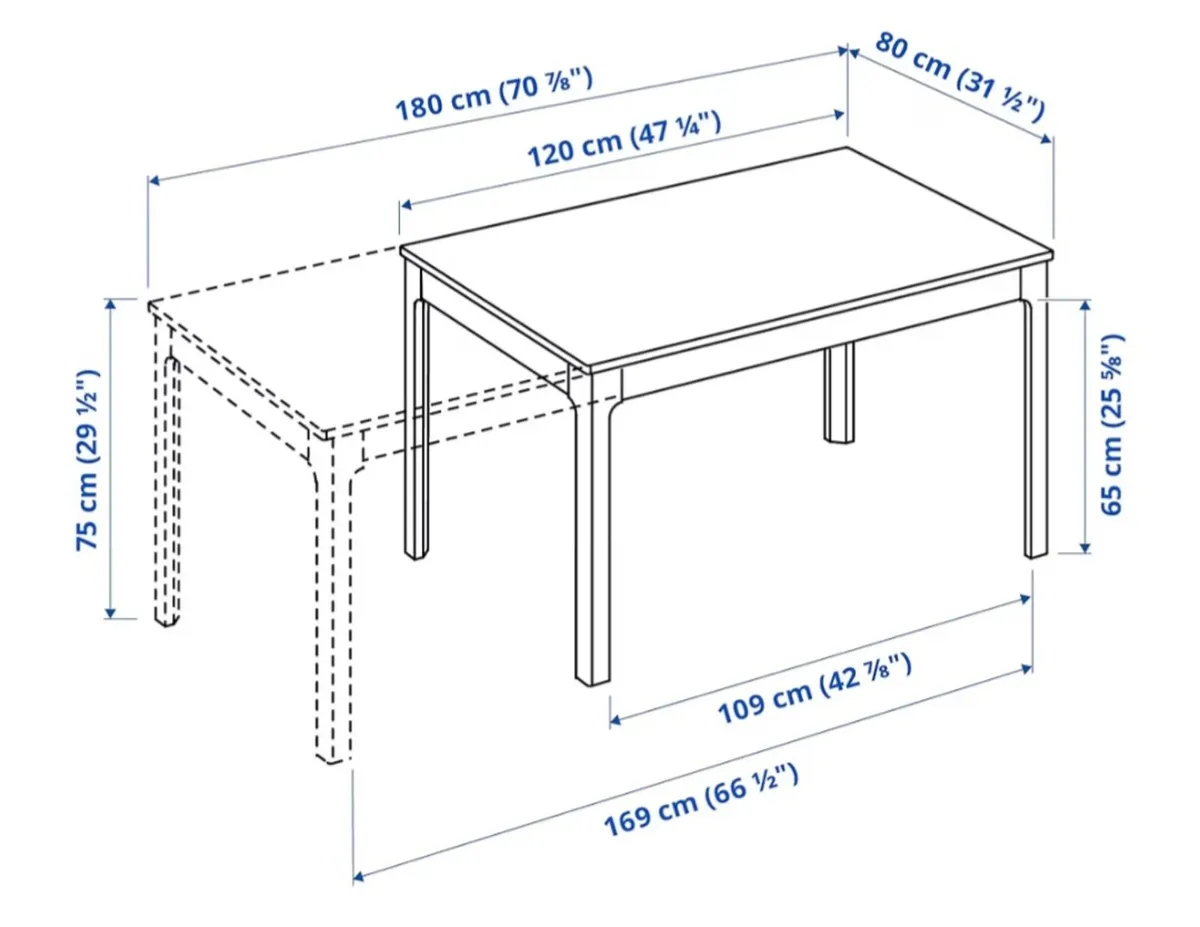 180 cm (70 ⅞")
80 cm (31 ½")
120 cm (47 ¼")
75 cm (29 ½")
65 cm (25 ⅝")
109 cm (42 ⅞")
169 cm (66 ½")