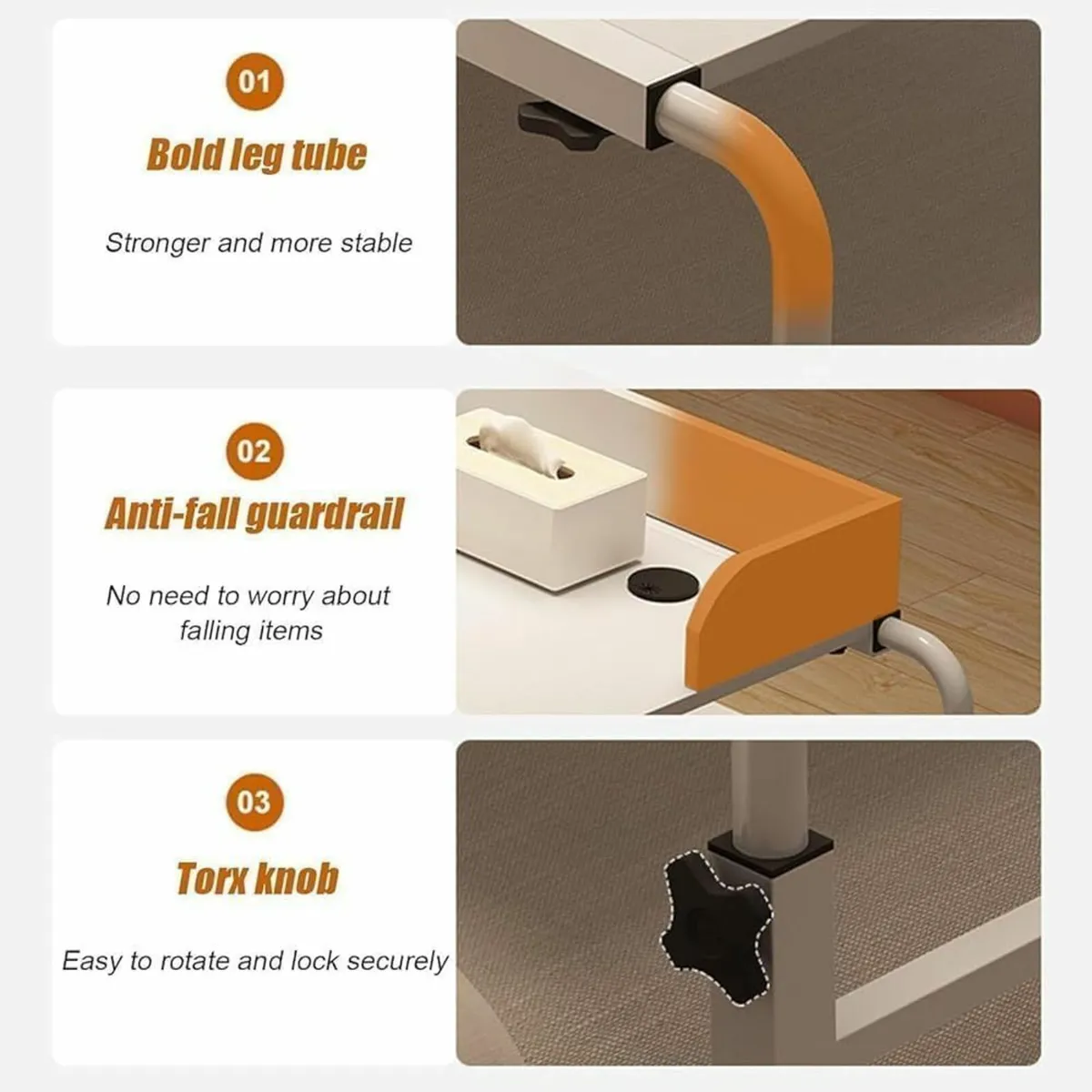 01

Bold leg tube

Stronger and more stable

02

Anti-fall guardrail

No need to worry about falling items

03

Torx knob

Easy to rotate and lock securely