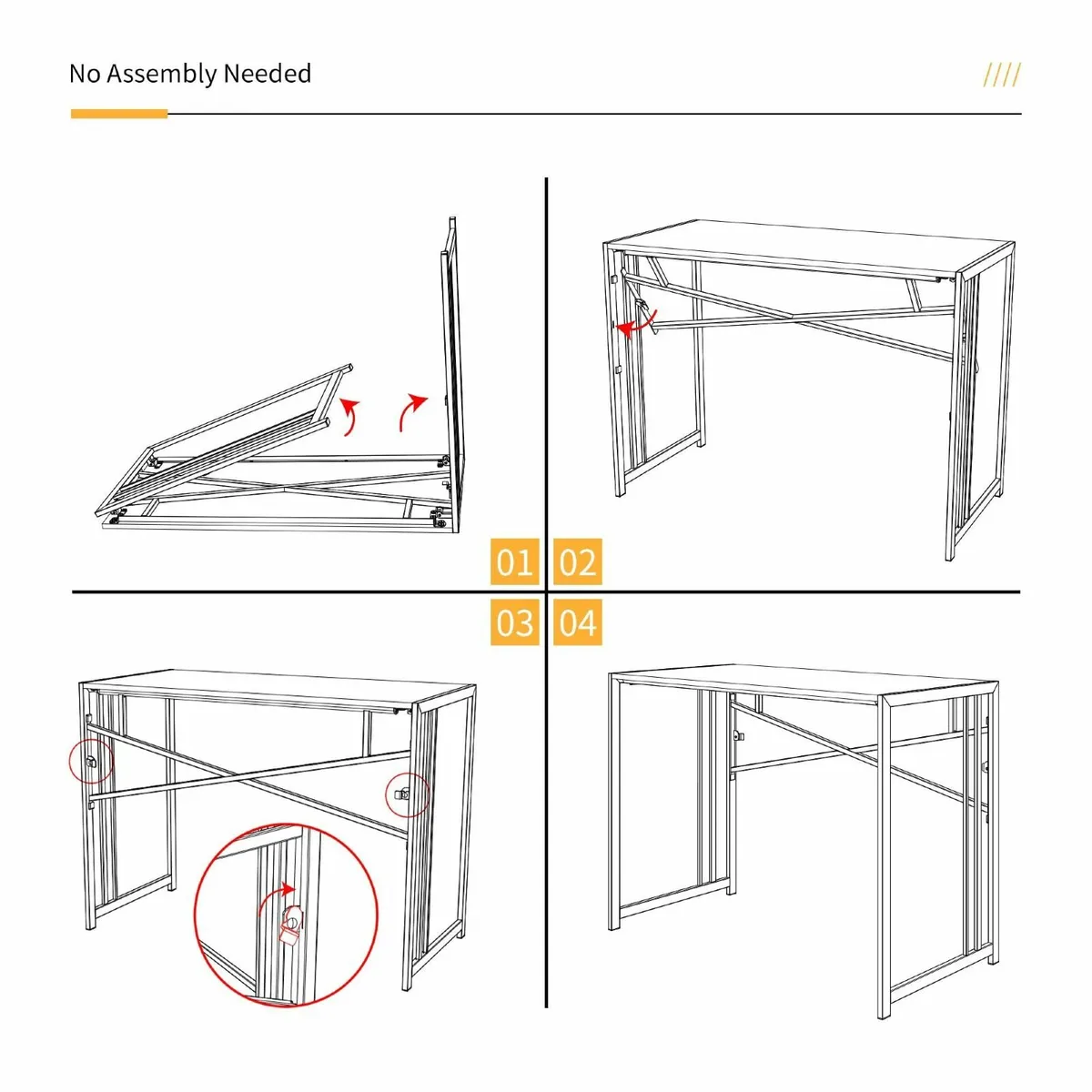 No Assembly Needed

////

01 02

03 04