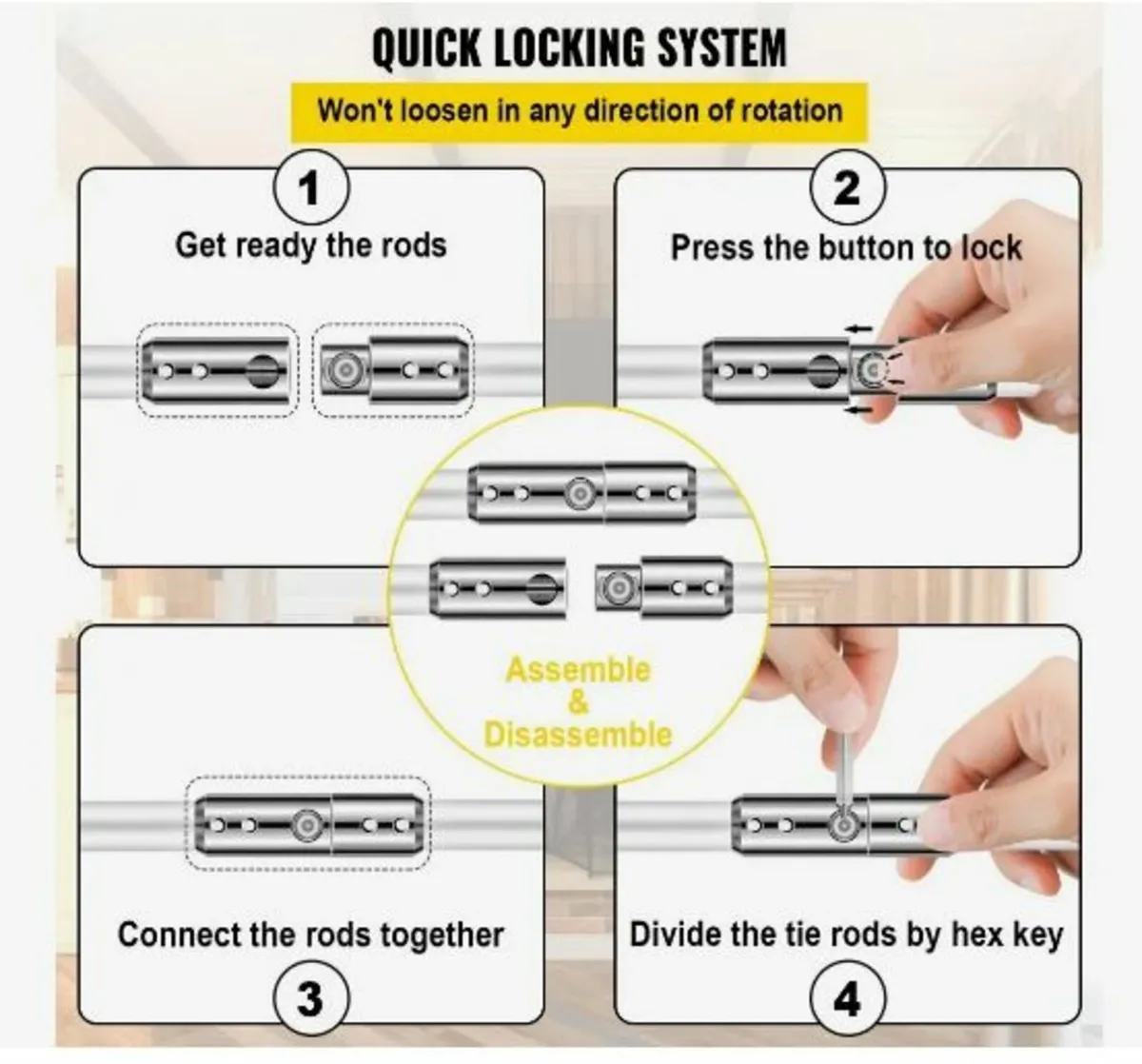 QUICK LOCKING SYSTEM

Won't loosen in any direction of rotation

1

Get ready the rods

2

Press the button to lock

Assemble & Disassemble

Connect the rods together

3

Divide the tie rods by hex key

4