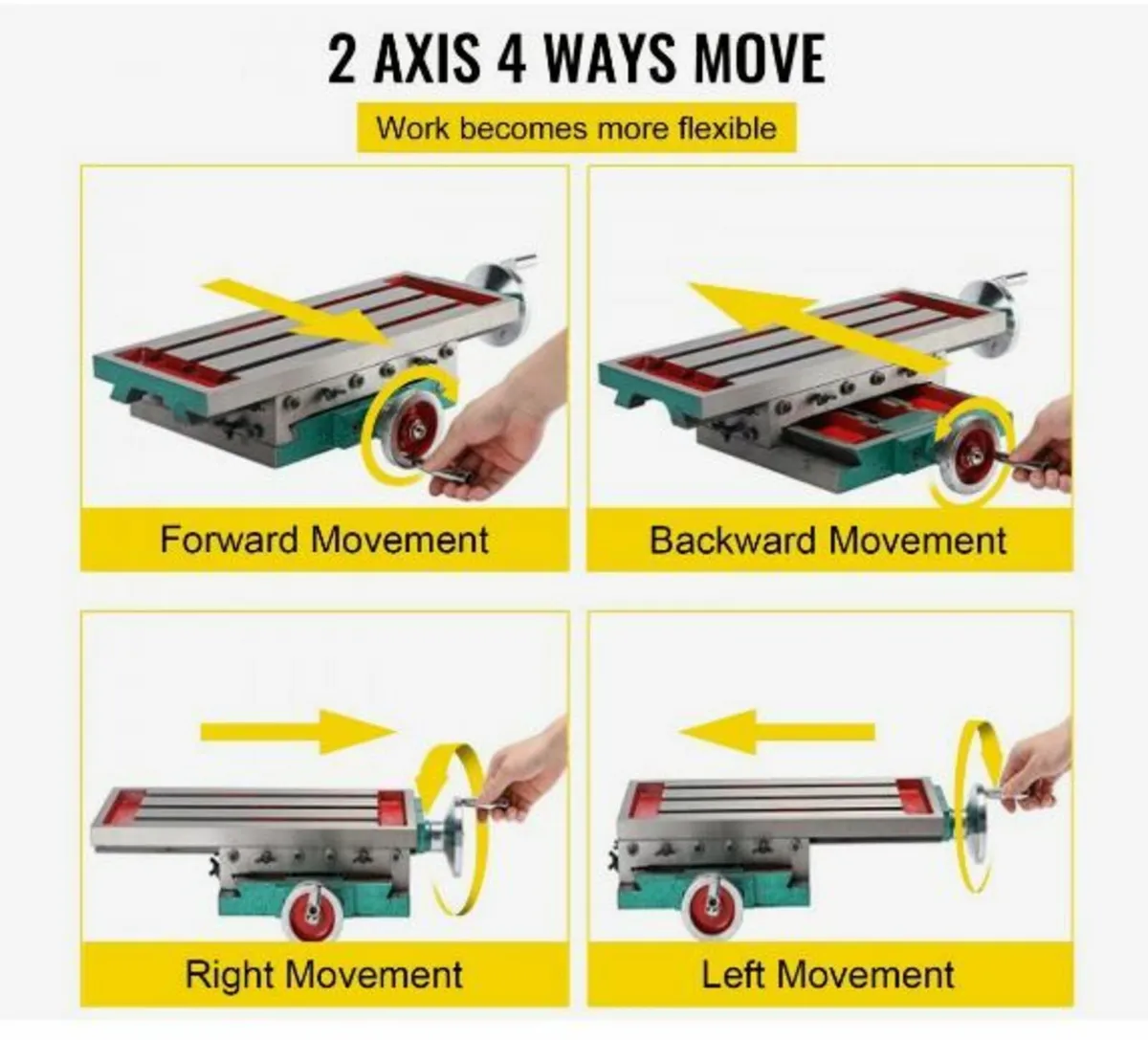 2 AXIS 4 WAYS MOVE

Work becomes more flexible

Forward Movement

Backward Movement

Right Movement

Left Movement