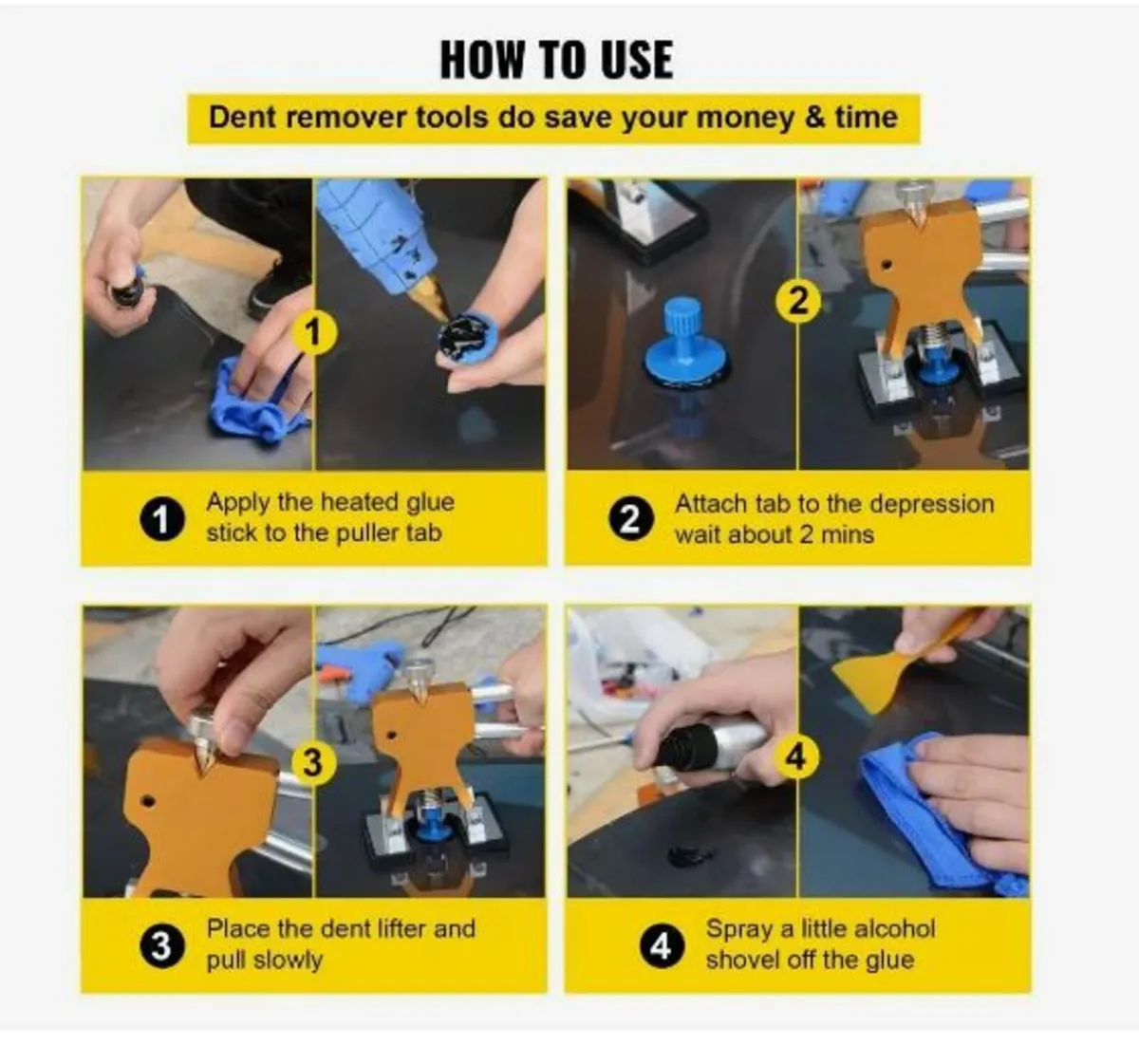 HOW TO USE

Dent remover tools do save your money & time

1

1 Apply the heated glue stick to the puller tab

2

2 Attach tab to the depression wait about 2 mins

3

3 Place the dent lifter and pull slowly

4

4 Spray a little alcohol shovel off the glue