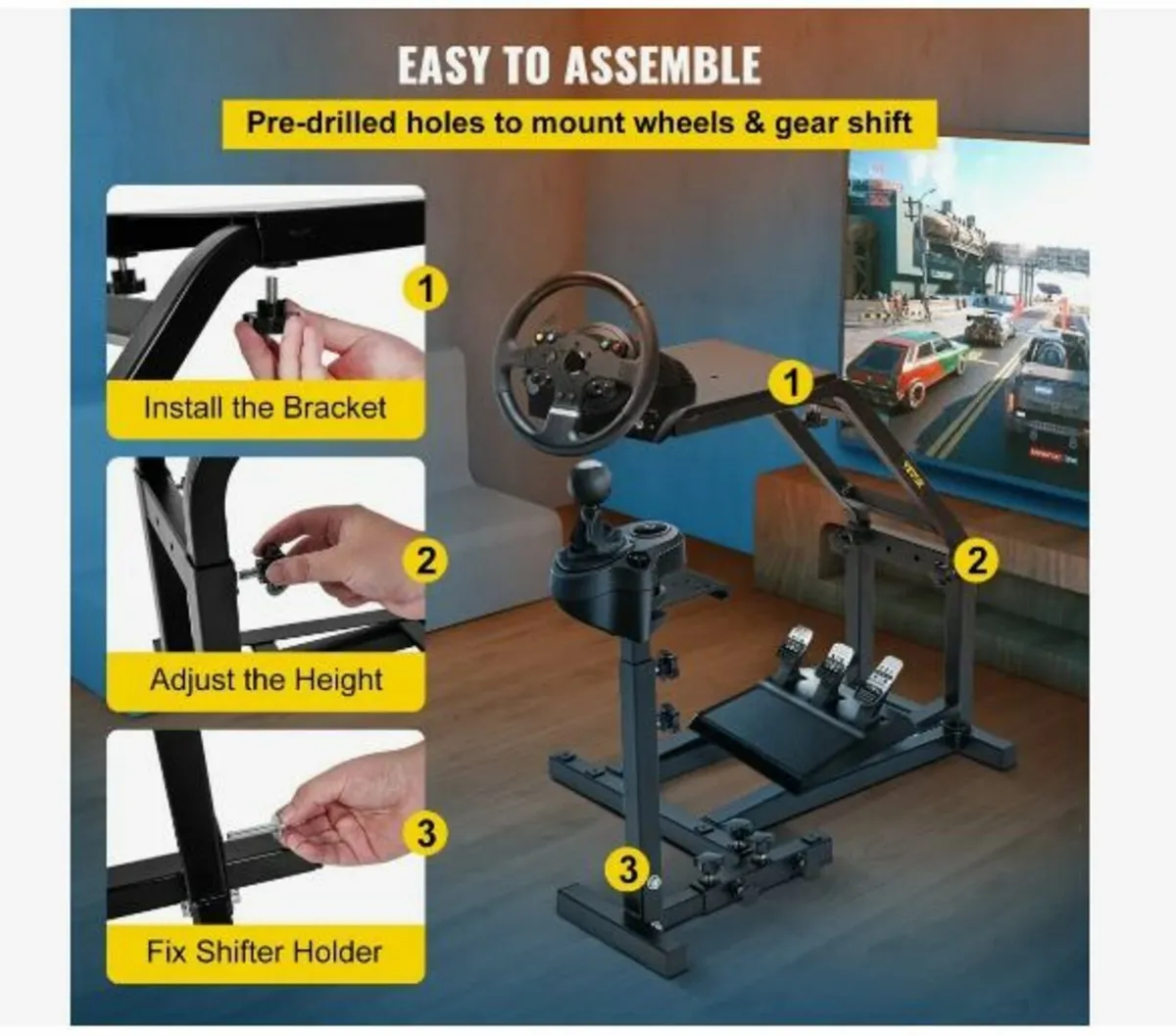 EASY TO ASSEMBLE

Pre-drilled holes to mount wheels & gear shift

1

Install the Bracket

2

Adjust the Height

3

Fix Shifter Holder

1

2

3