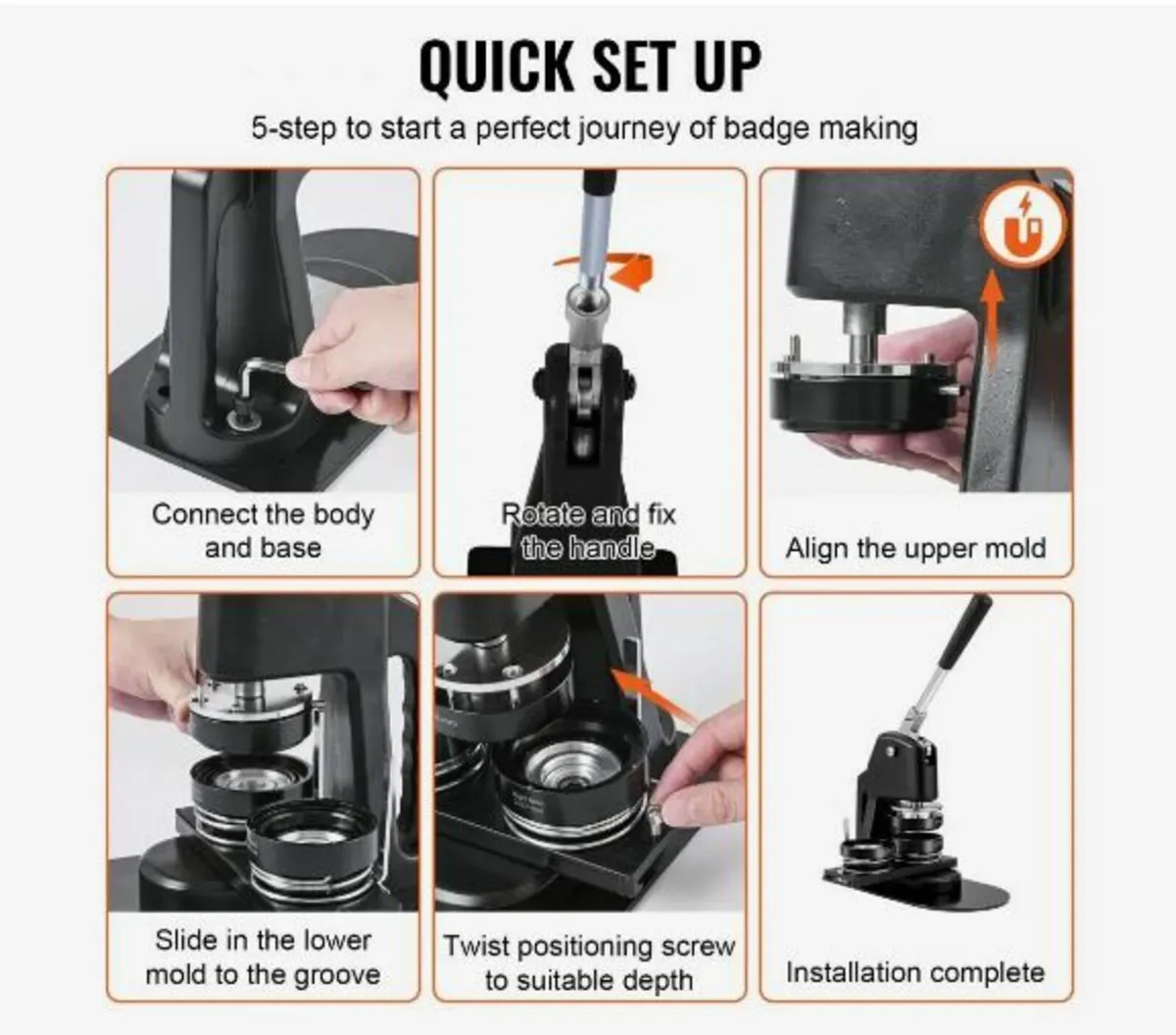 QUICK SET UP

5-step to start a perfect journey of badge making

Connect the body and base

Rotate and fix the handle

Align the upper mold

Slide in the lower mold to the groove

Twist positioning screw to suitable depth

Installation complete