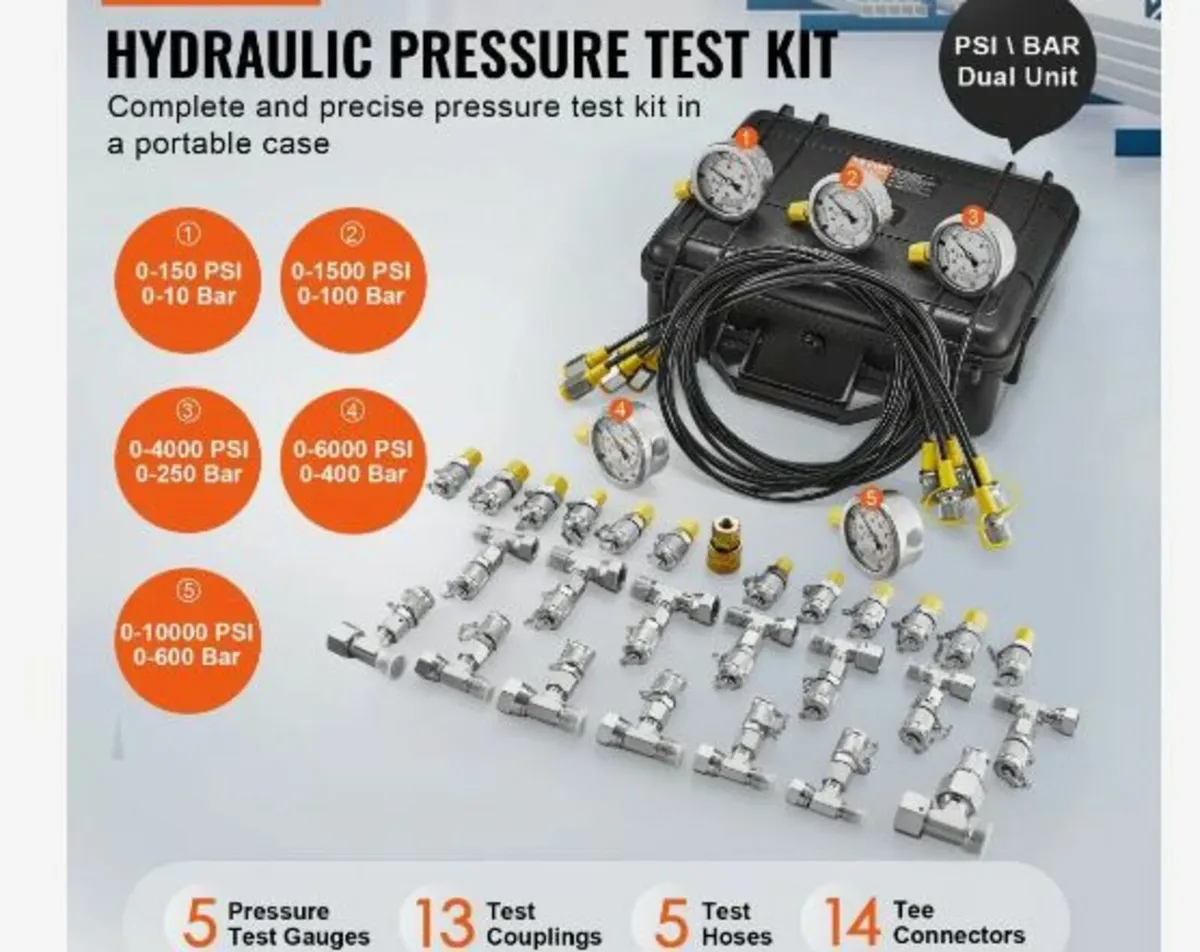 HYDRAULIC PRESSURE TEST KIT

Complete and precise pressure test kit in a portable case

PSI \ BAR Dual Unit

① 0-150 PSI 0-10 Bar

② 0-1500 PSI 0-100 Bar

③ 0-4000 PSI 0-250 Bar

④ 0-6000 PSI 0-400 Bar

⑤ 0-10000 PSI 0-600 Bar

1

2

3

4

5

5 Pressure Test Gauges

13 Test Couplings

5 Test Hoses

14 Tee Connectors