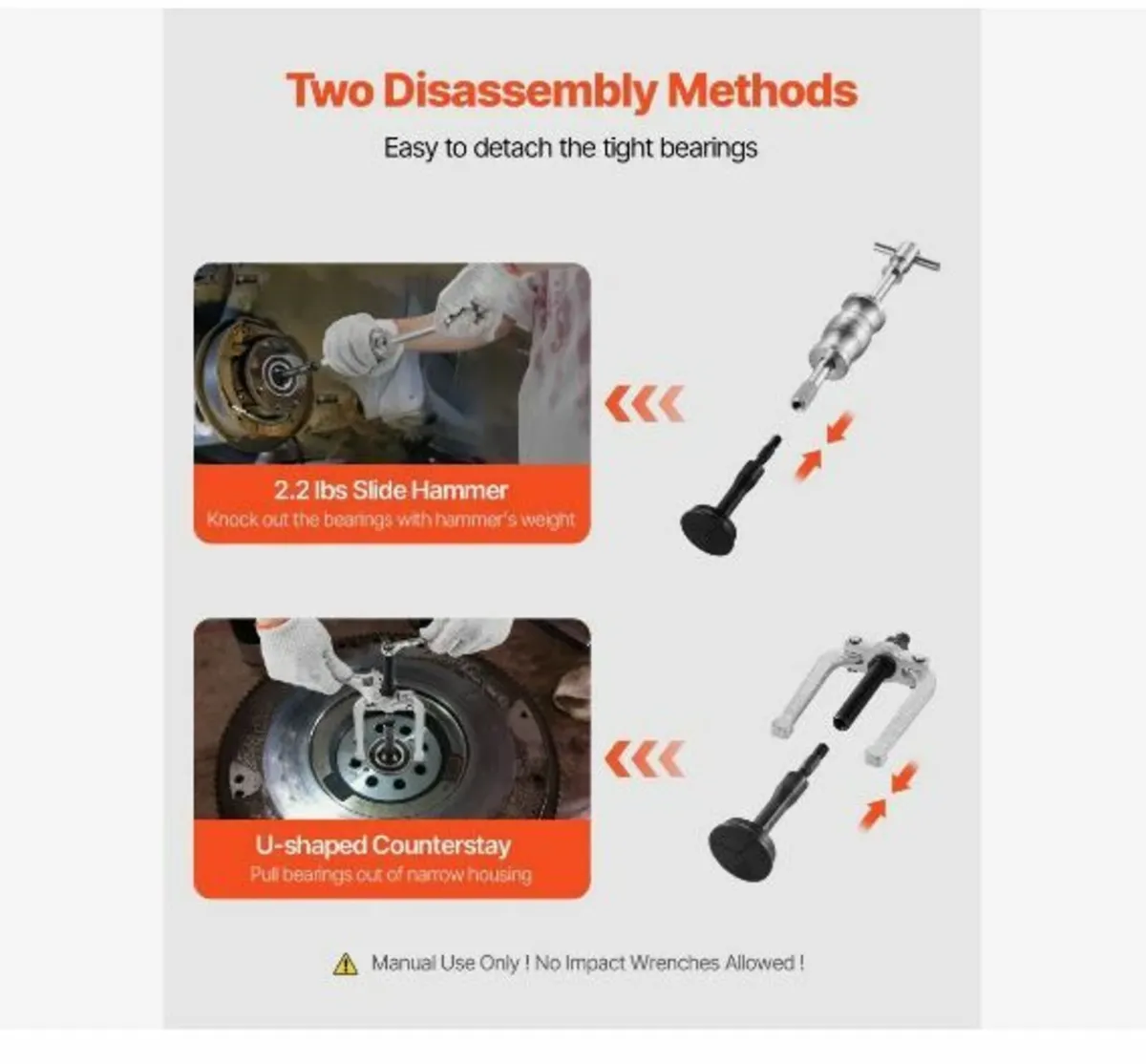 Two Disassembly Methods

Easy to detach the tight bearings

2.2 lbs Slide Hammer
Knock out the bearings with hammer's weight

U-shaped Counterstay
Pull bearings out of narrow housing

Manual Use Only ! No Impact Wrenches Allowed !