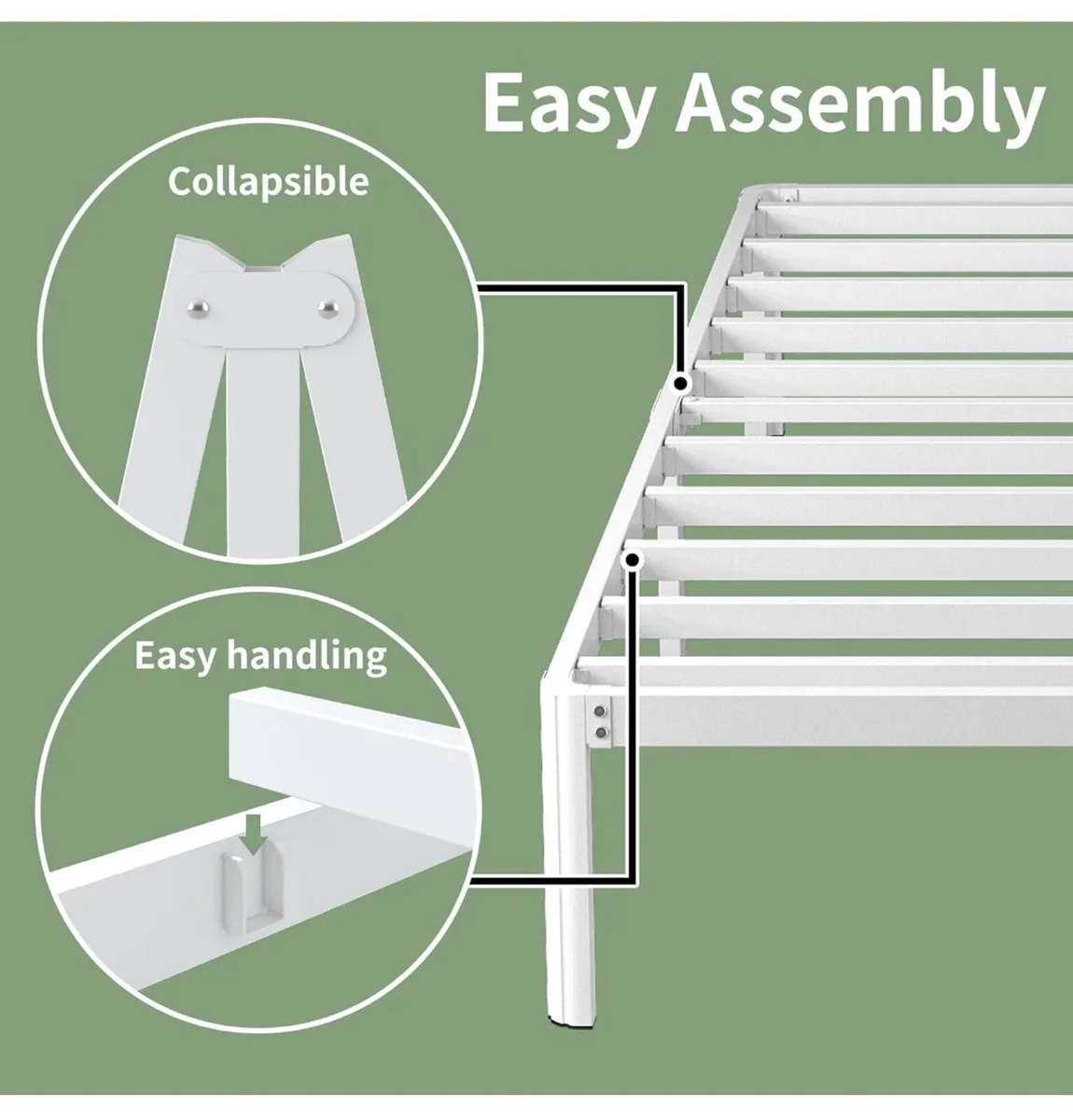 Easy Assembly

Collapsible

Easy handling