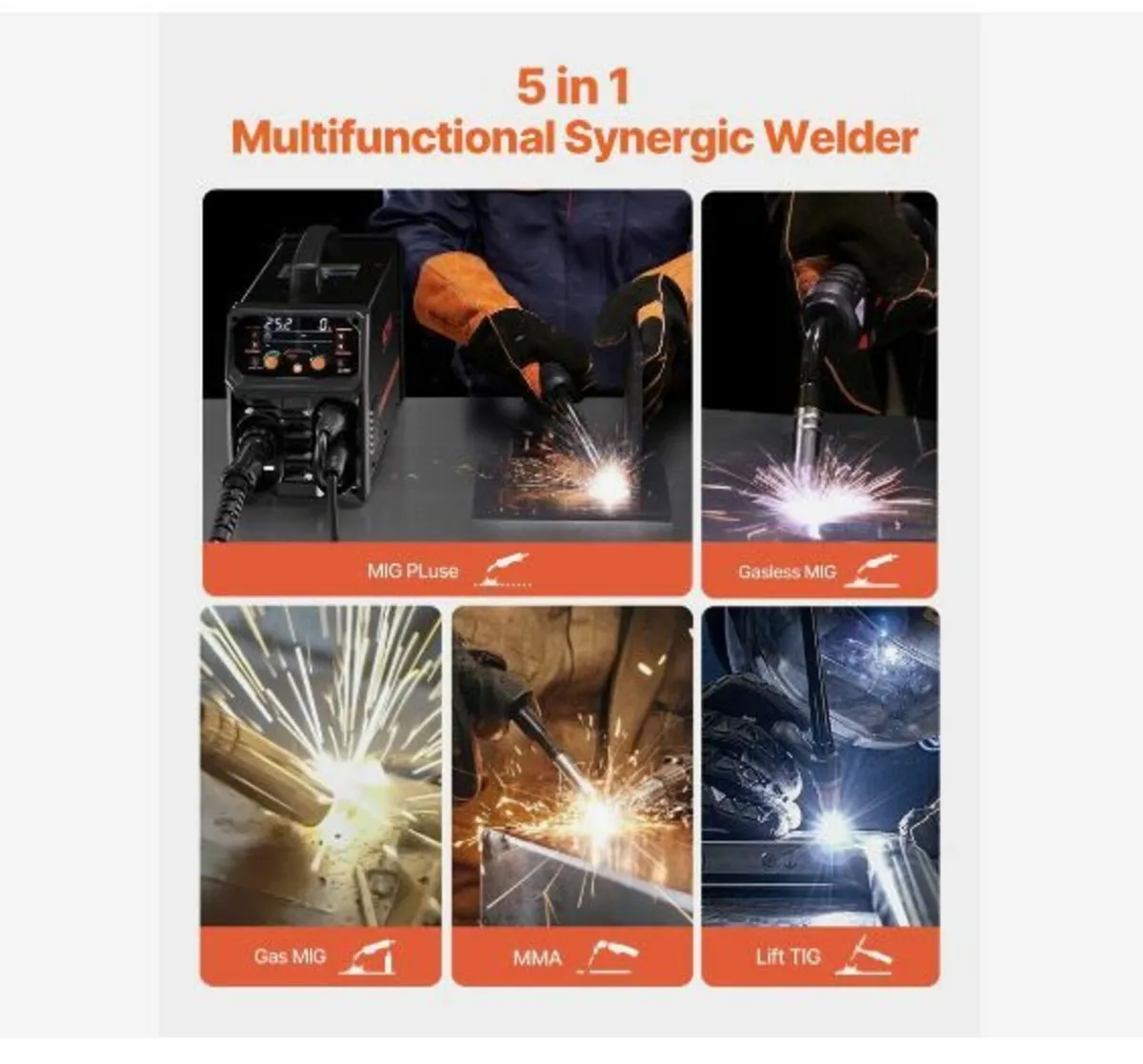 5 in 1
Multifunctional Synergic Welder

25.2 0.

MIG PLuse

Gasless MIG

Gas MIG

MMA

Lift TIG