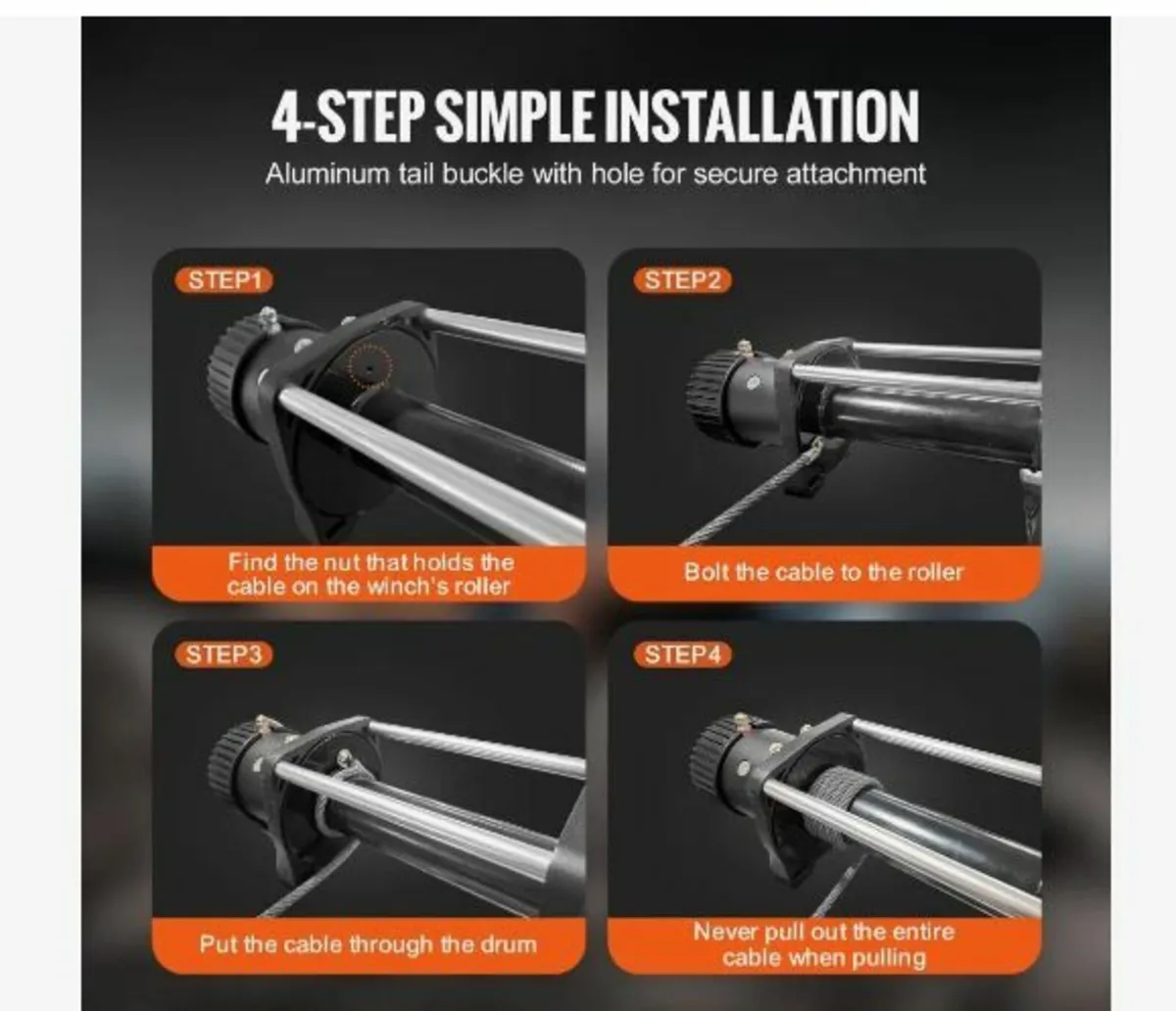 4-STEP SIMPLE INSTALLATION
Aluminum tail buckle with hole for secure attachment

STEP1
Find the nut that holds the cable on the winch's roller

STEP2
Bolt the cable to the roller

STEP3
Put the cable through the drum

STEP4
Never pull out the entire cable when pulling