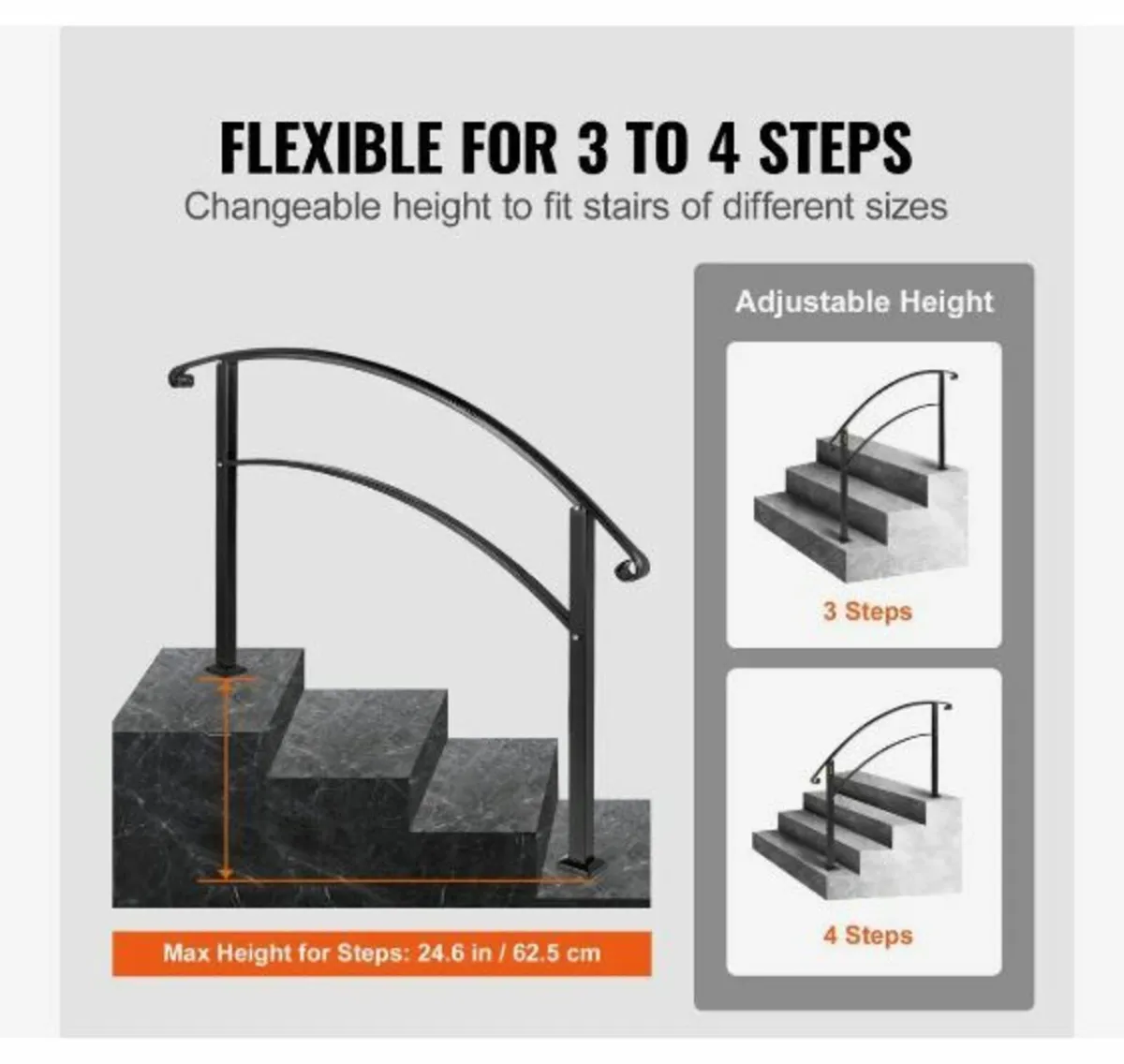 FLEXIBLE FOR 3 TO 4 STEPS
Changeable height to fit stairs of different sizes

Max Height for Steps: 24.6 in / 62.5 cm

Adjustable Height

3 Steps

4 Steps