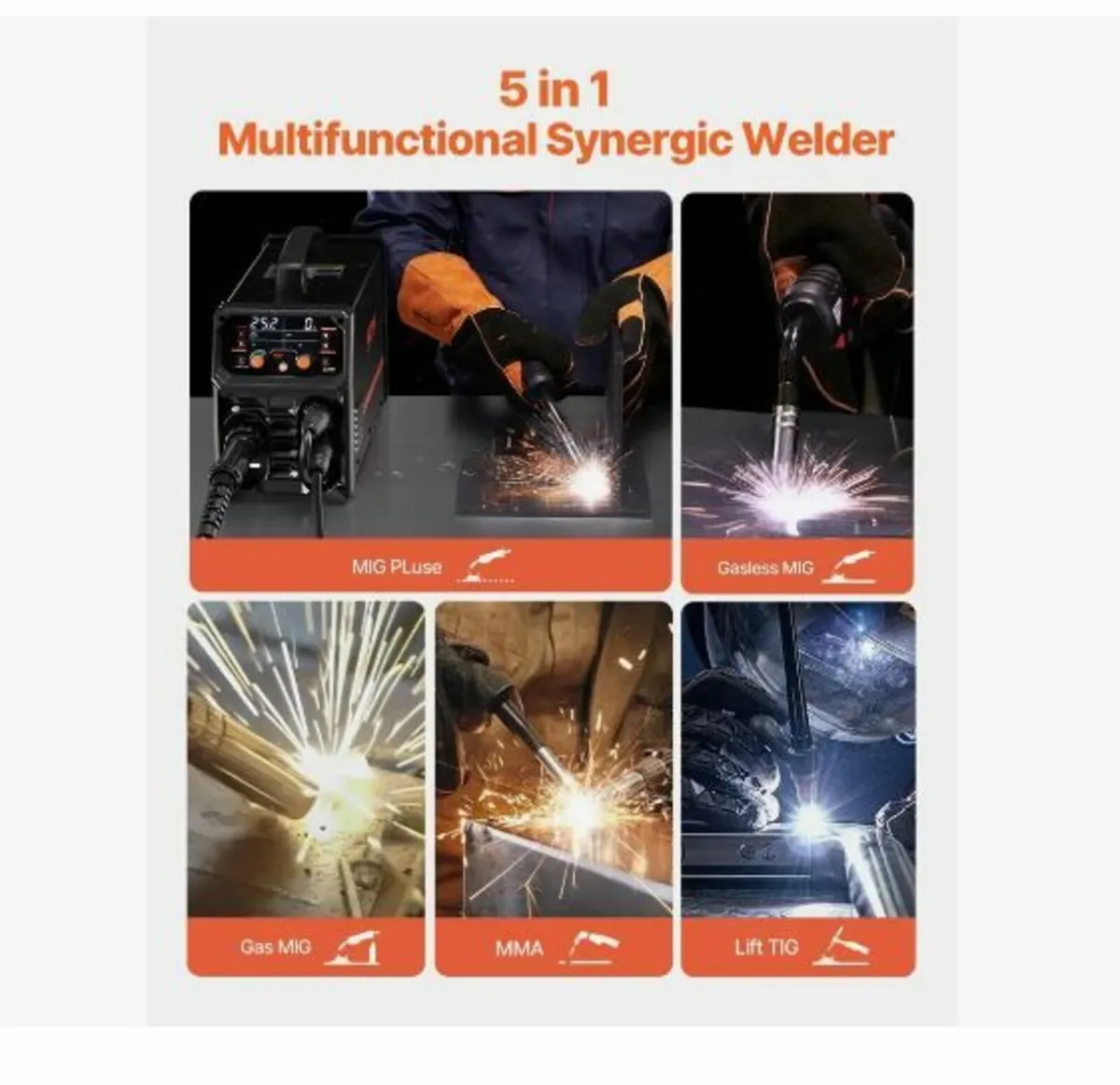 5 in 1
Multifunctional Synergic Welder

25.2 0

MIG PLuse

Gasless MIG

Gas MIG

MMA

Lift TIG