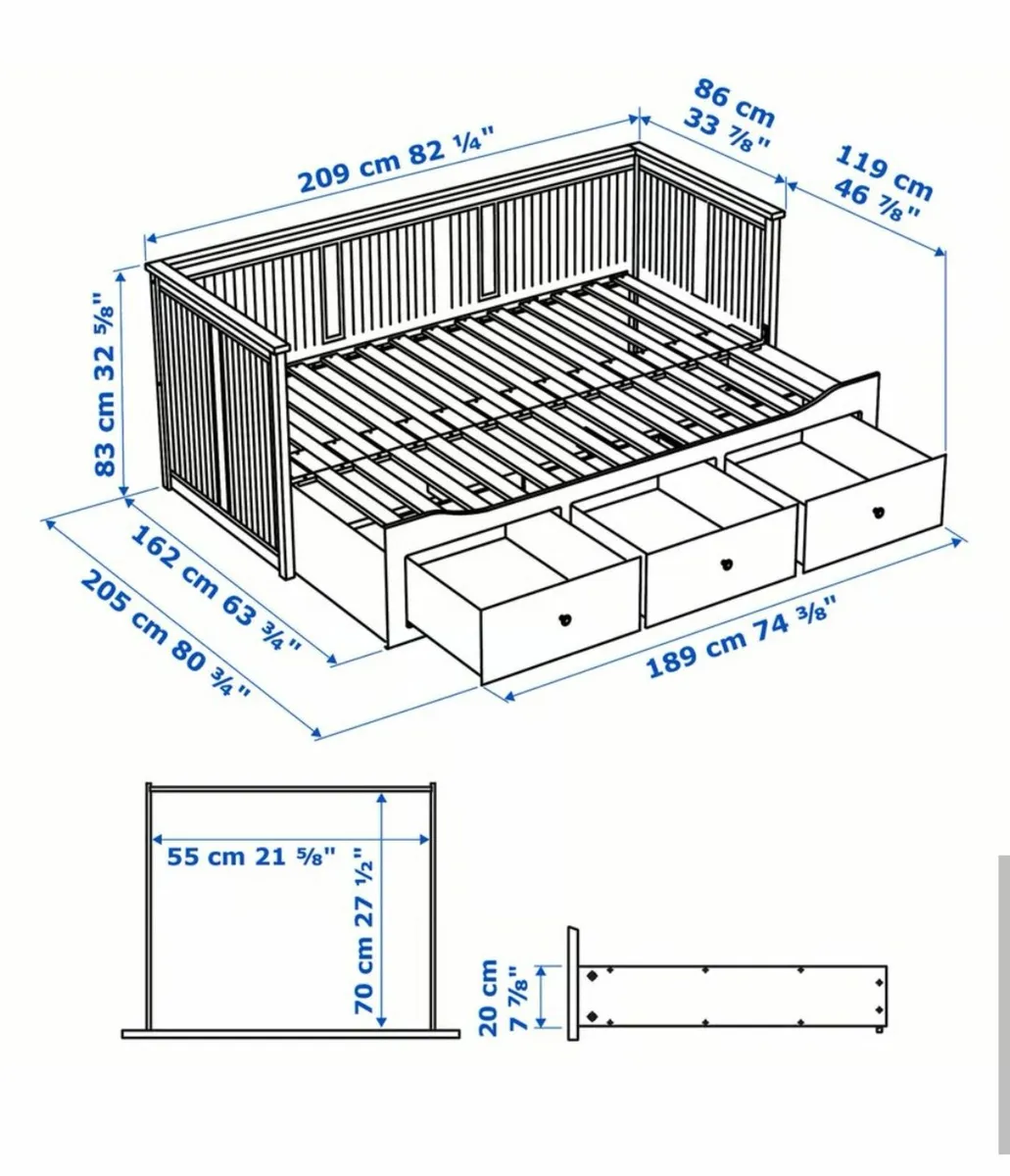 209 cm 82 ¼"

86 cm
33 ⅞"

119 cm
46 ⅞"

83 cm 32 ⅝"

162 cm 63 ¾"

205 cm 80 ¾"

189 cm 74 ⅜"

55 cm 21 ⅝"

70 cm 27 ½"

20 cm
7 ⅞"