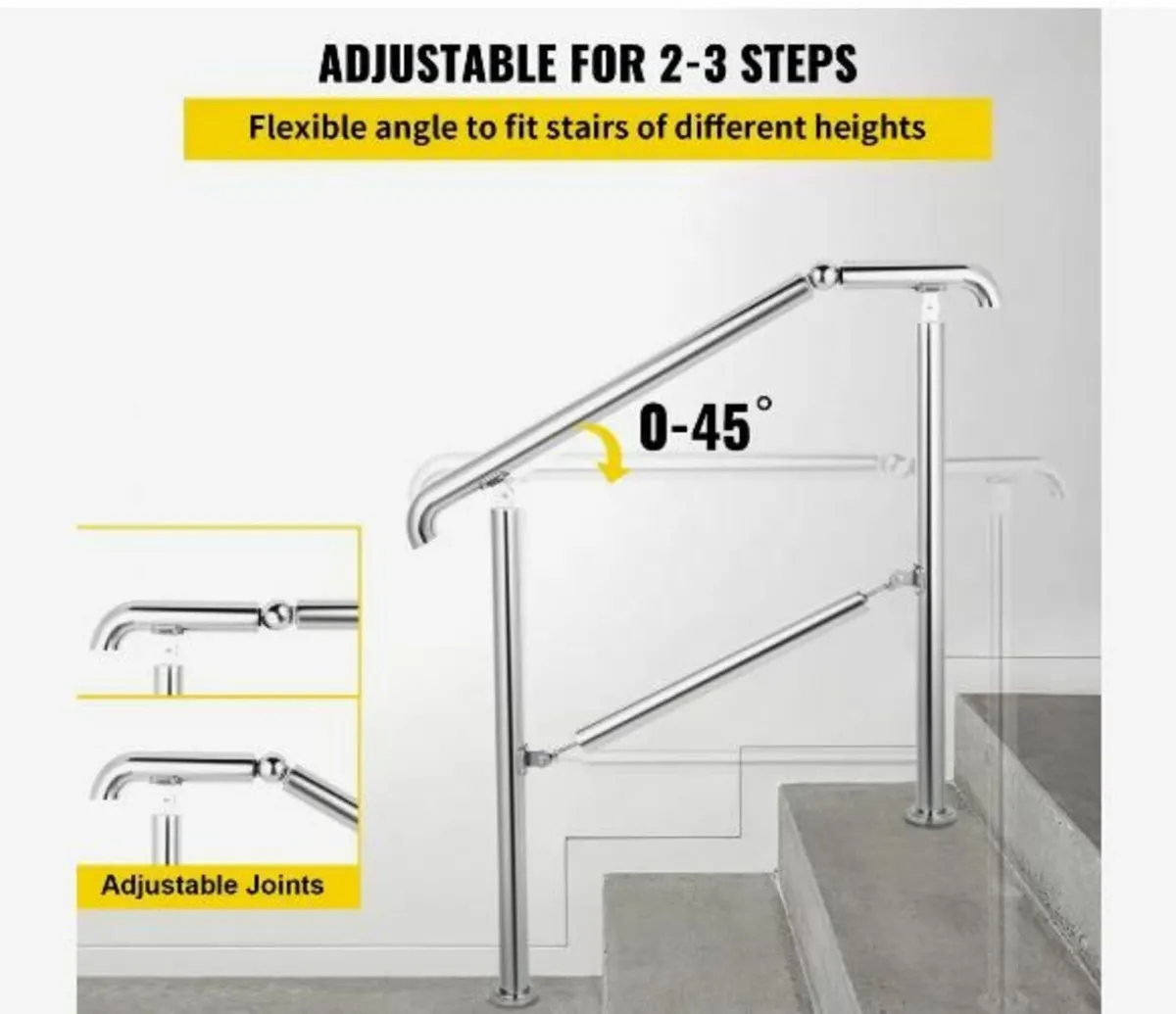 ADJUSTABLE FOR 2-3 STEPS

Flexible angle to fit stairs of different heights

0-45°

Adjustable Joints