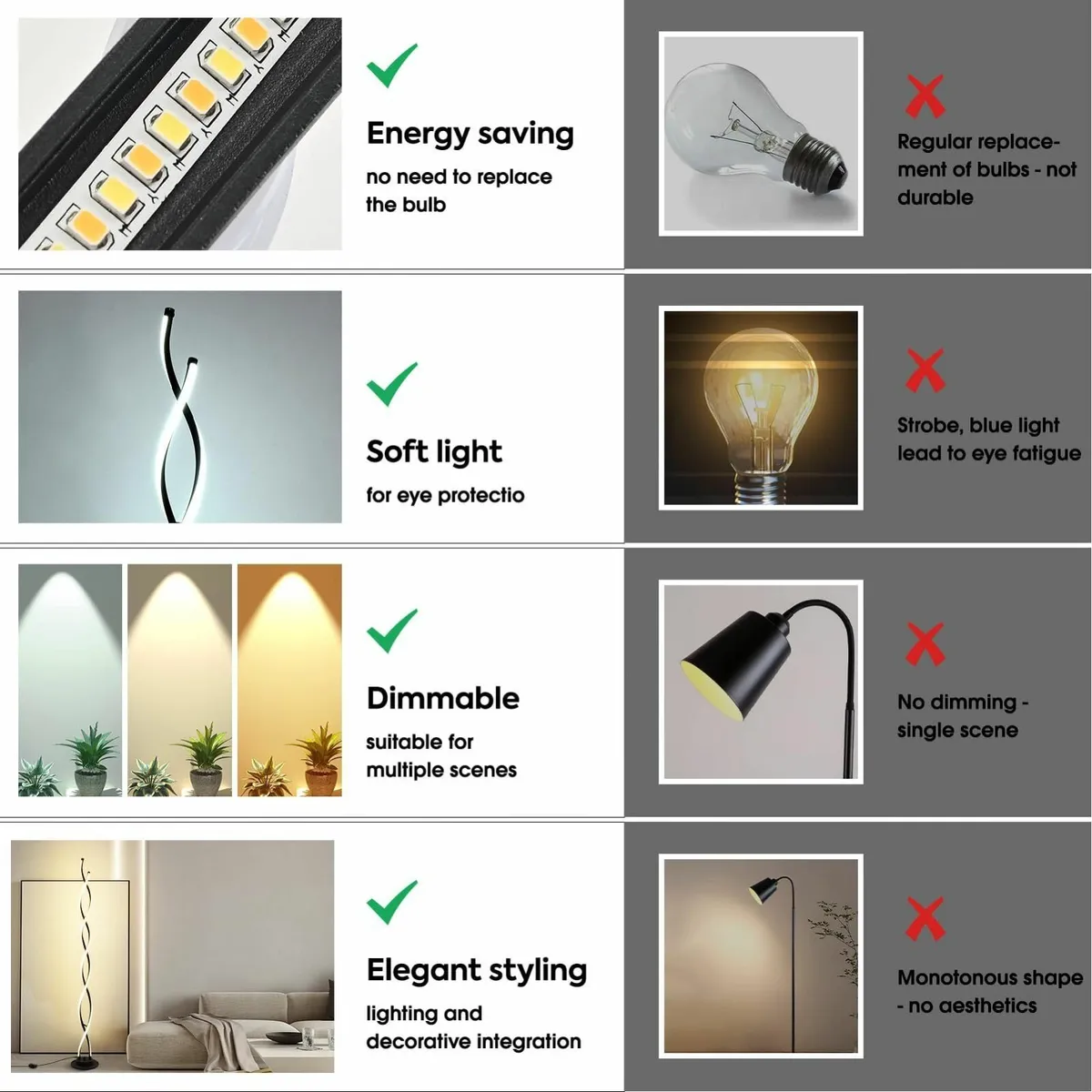 Energy saving

no need to replace the bulb

Regular replacement of bulbs - not durable

Soft light

for eye protectio

Strobe, blue light lead to eye fatigue

Dimmable

suitable for multiple scenes

No dimming - single scene

Elegant styling

lighting and decorative integration

Monotonous shape - no aesthetics