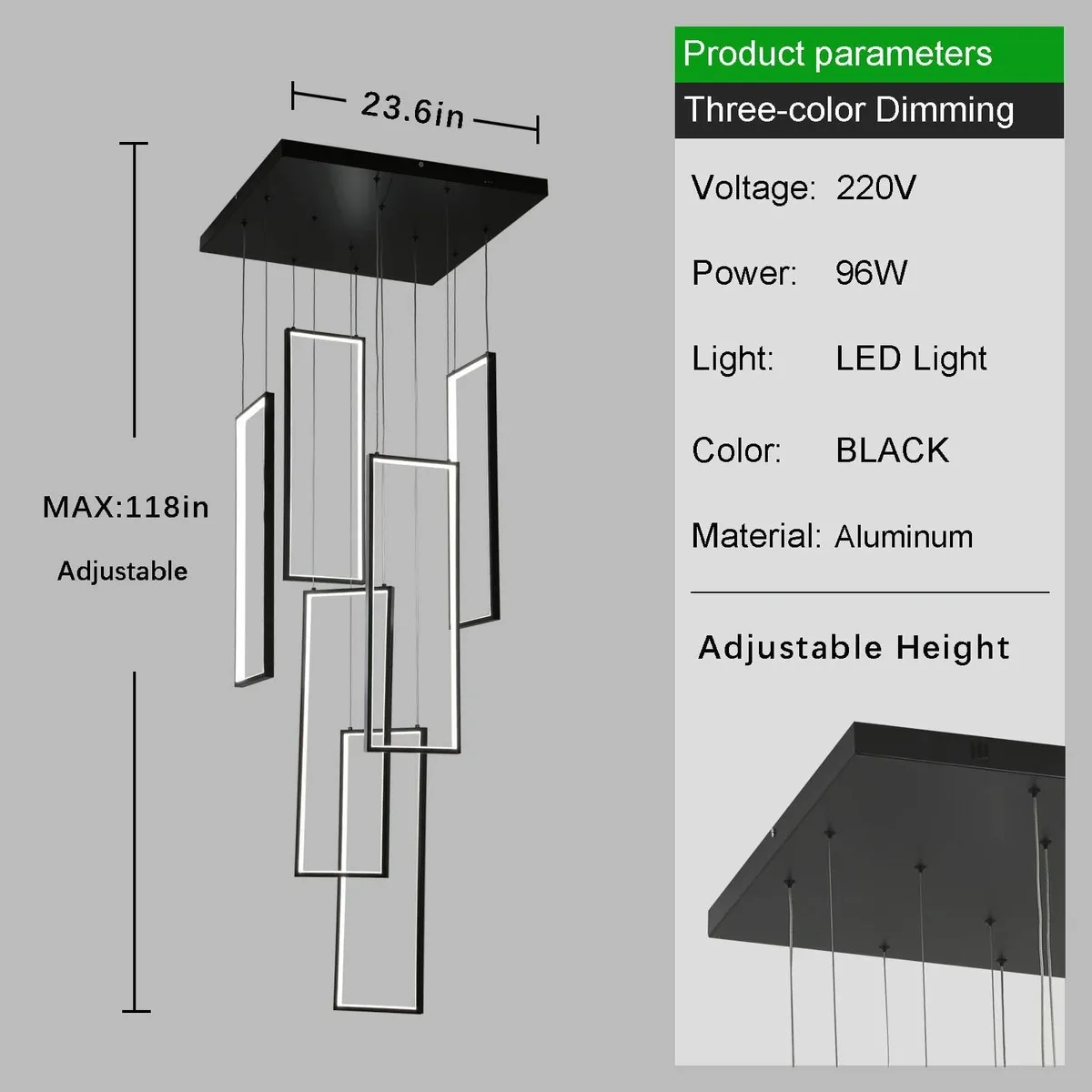 23.6in

MAX:118in

Adjustable

Product parameters

Three-color Dimming

Voltage: 220V

Power: 96W

Light: LED Light

Color: BLACK

Material: Aluminum

Adjustable Height