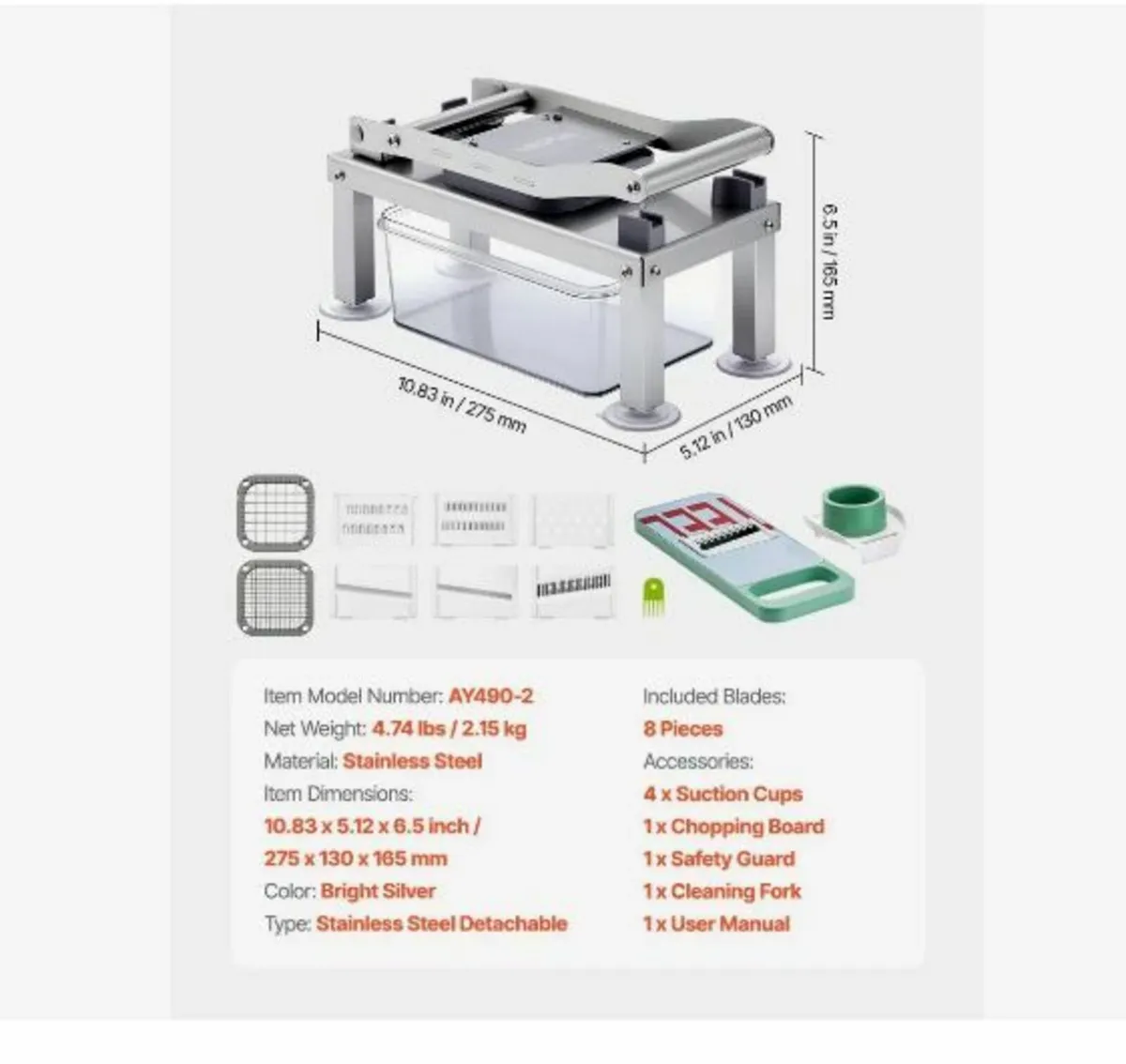 6.5 in / 165 mm

10.83 in / 275 mm

5.12 in / 130 mm

Item Model Number: AY490-2
Net Weight: 4.74 lbs / 2.15 kg
Material: Stainless Steel
Item Dimensions:
10.83 x 5.12 x 6.5 inch / 275 x 130 x 165 mm
Color: Bright Silver
Type: Stainless Steel Detachable

Included Blades:
8 Pieces
Accessories:
4 x Suction Cups
1 x Chopping Board
1 x Safety Guard
1 x Cleaning Fork
1 x User Manual