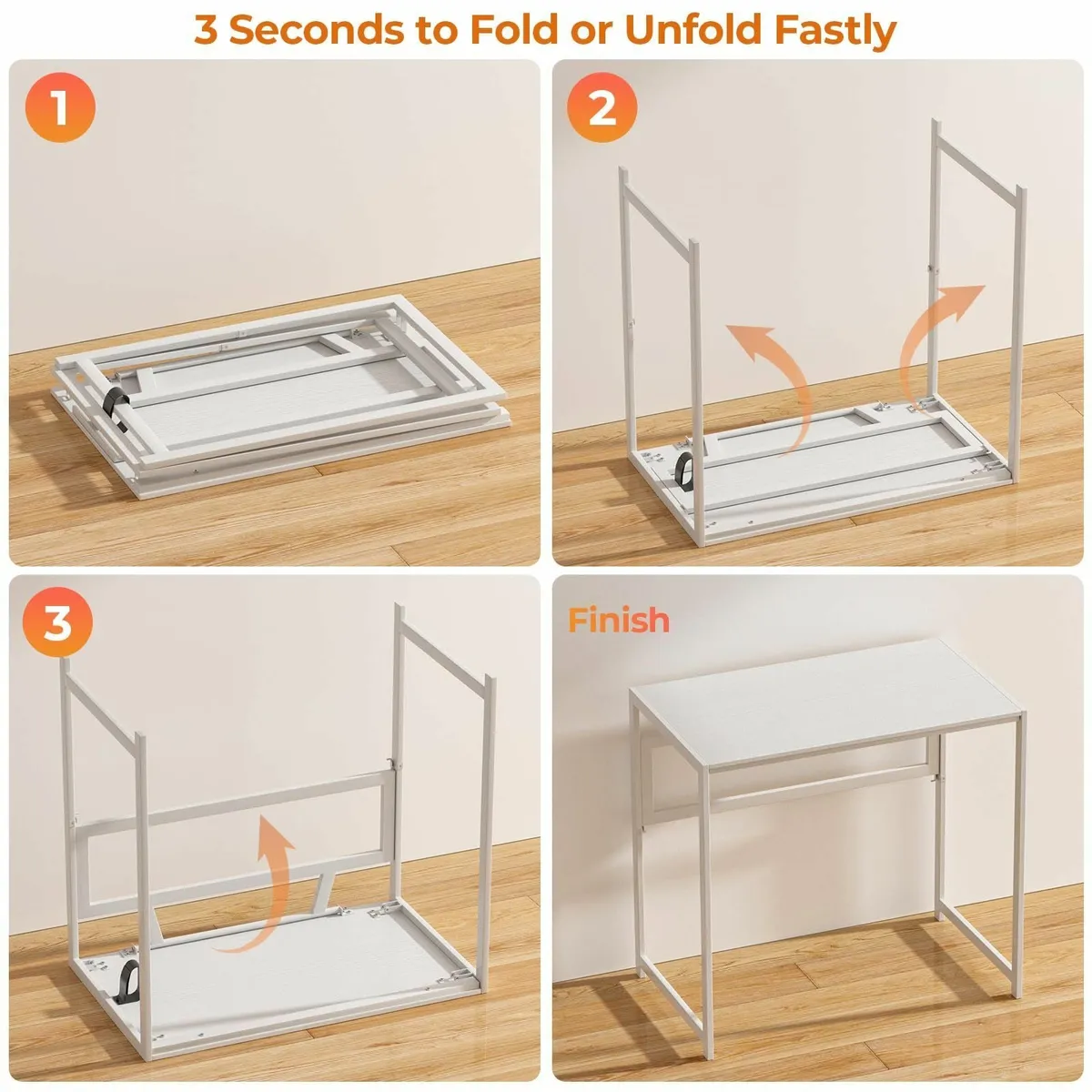 3 Seconds to Fold or Unfold Fastly

1

2

3

Finish