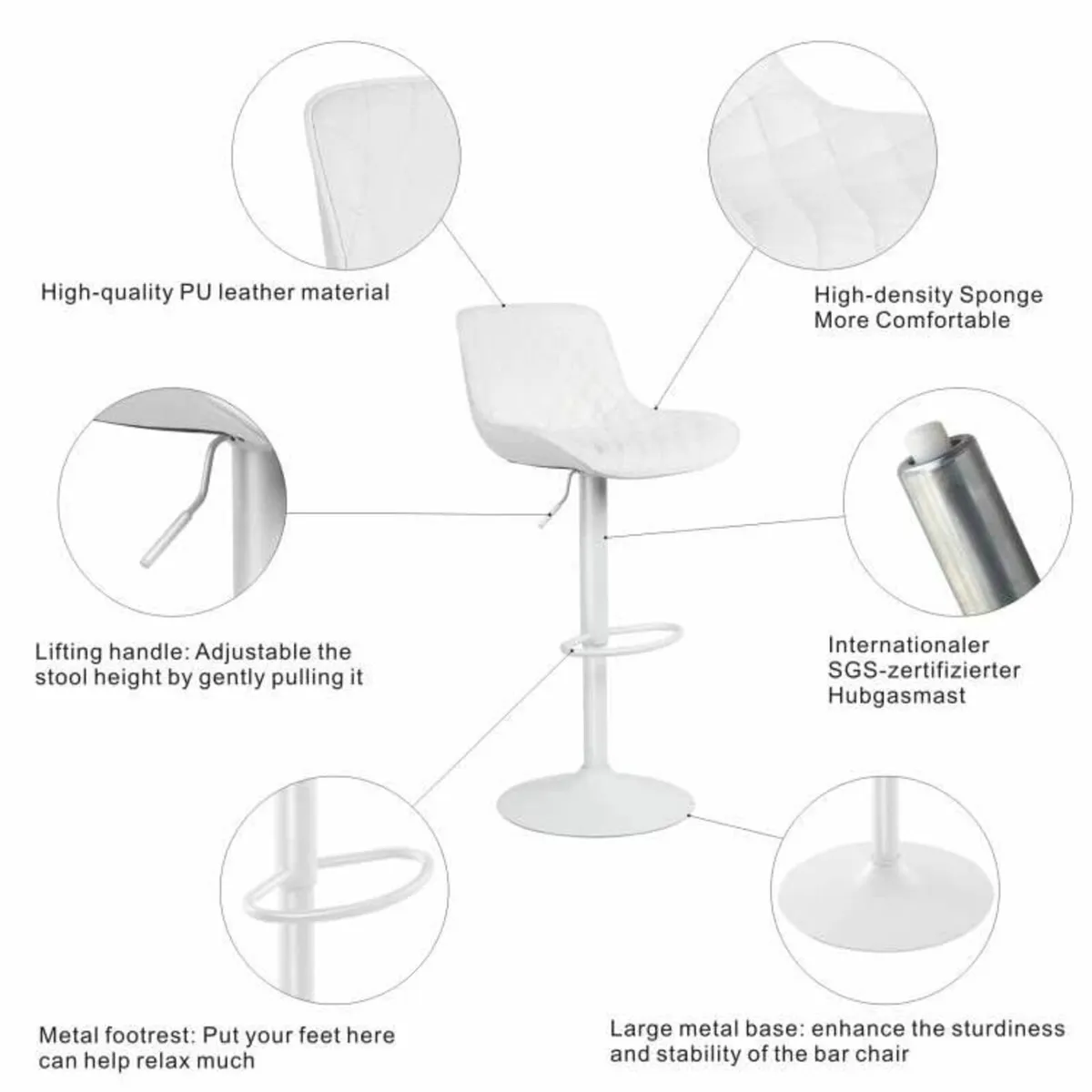 High-quality PU leather material

High-density Sponge
More Comfortable

Lifting handle: Adjustable the stool height by gently pulling it

Internationaler
SGS-zertifizierter
Hubgasmast

Metal footrest: Put your feet here can help relax much

Large metal base: enhance the sturdiness and stability of the bar chair