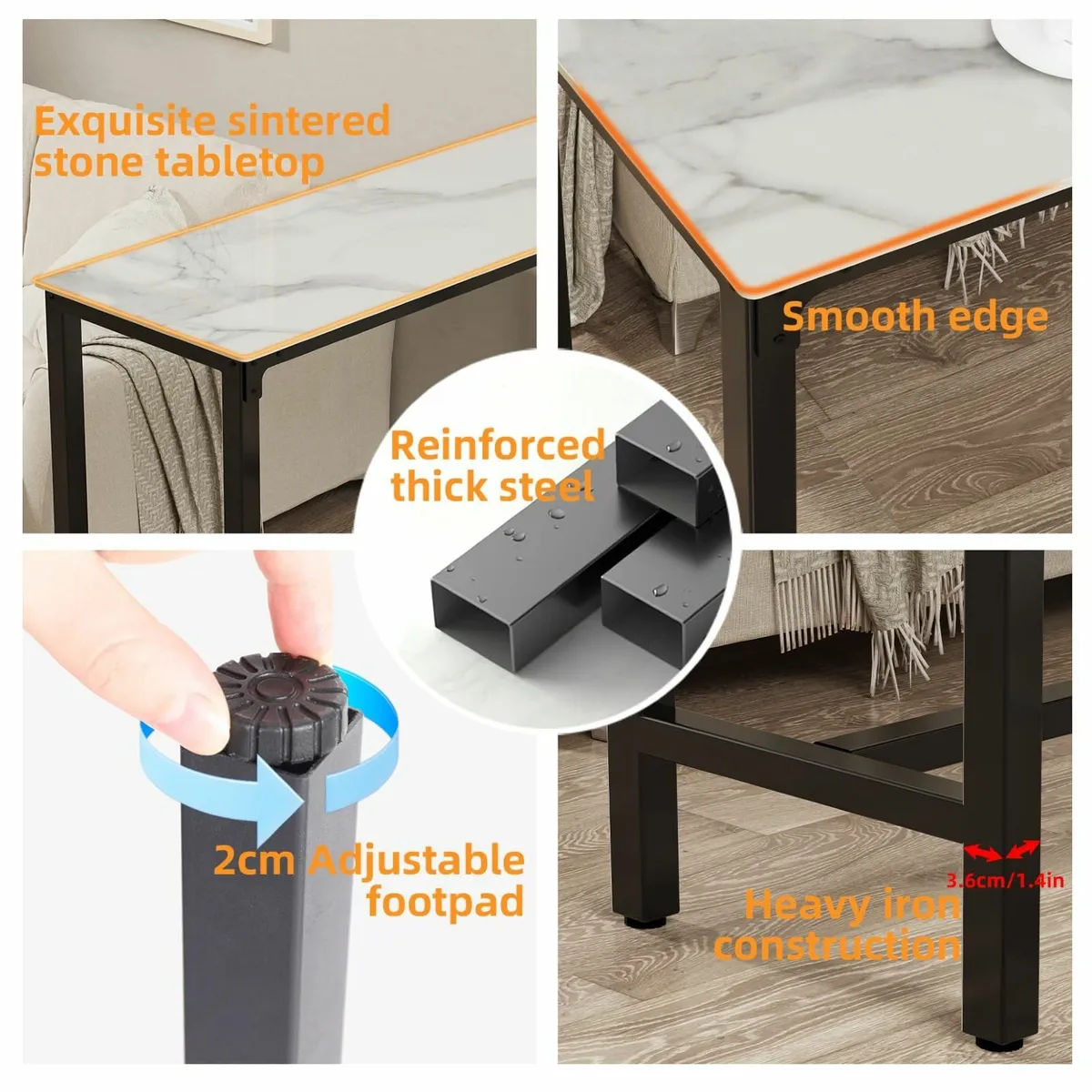 Exquisite sintered stone tabletop

Smooth edge

Reinforced thick steel

2cm Adjustable footpad

3.6cm/1.4in

Heavy iron construction