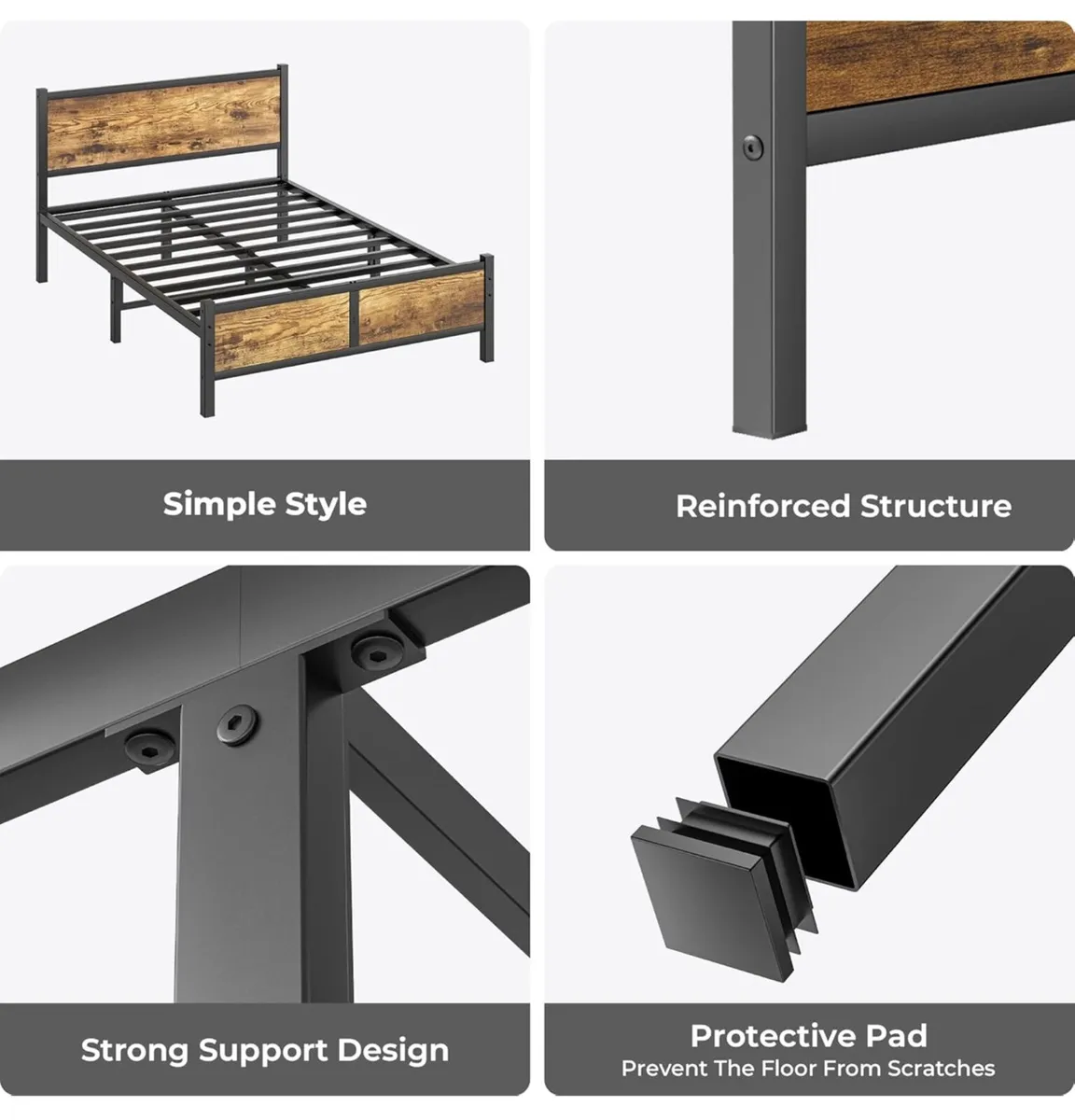 Simple Style

Reinforced Structure

Strong Support Design

Protective Pad
Prevent The Floor From Scratches