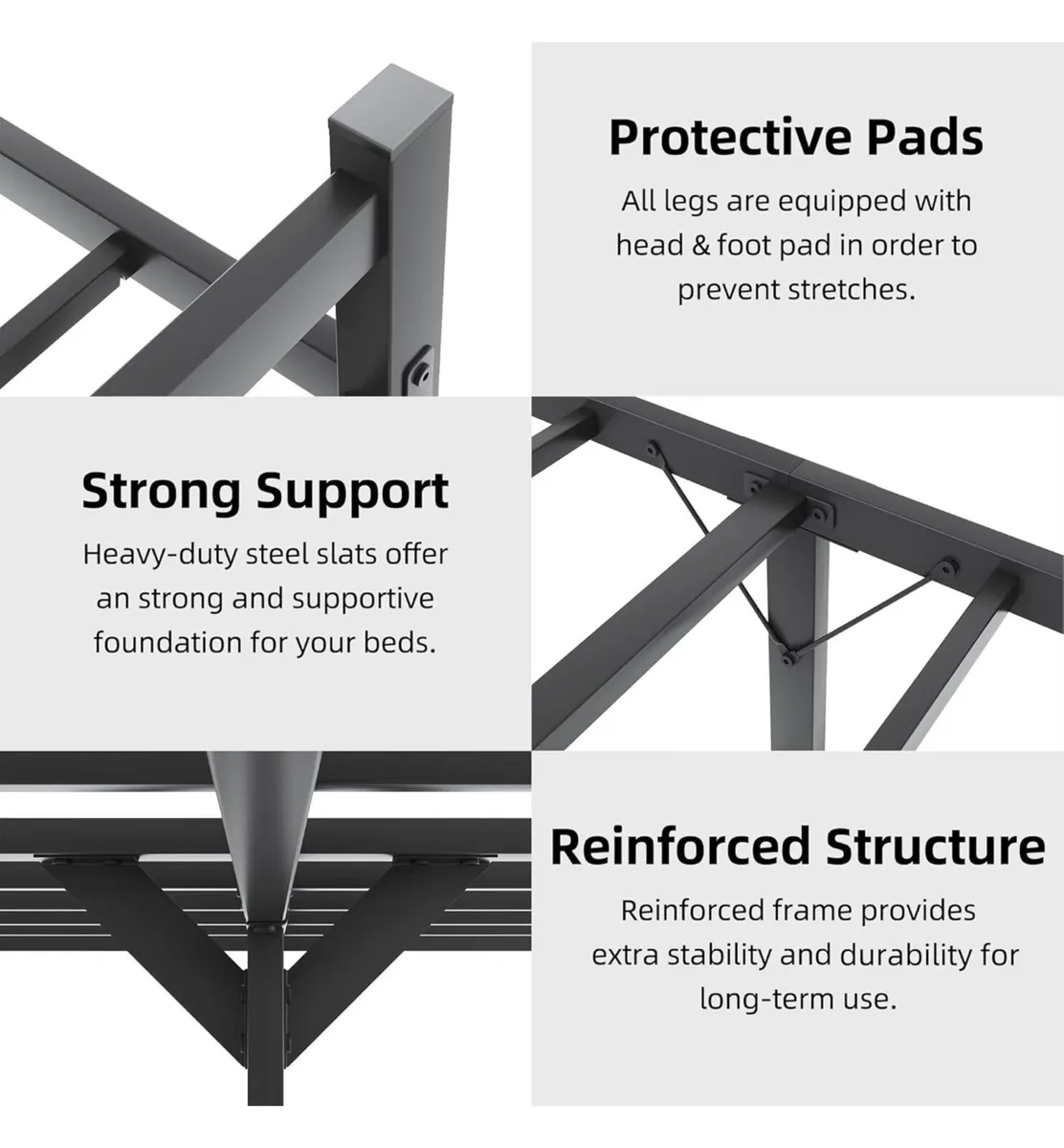 Protective Pads

All legs are equipped with head & foot pad in order to prevent stretches.

Strong Support

Heavy-duty steel slats offer an strong and supportive foundation for your beds.

Reinforced Structure

Reinforced frame provides extra stability and durability for long-term use.