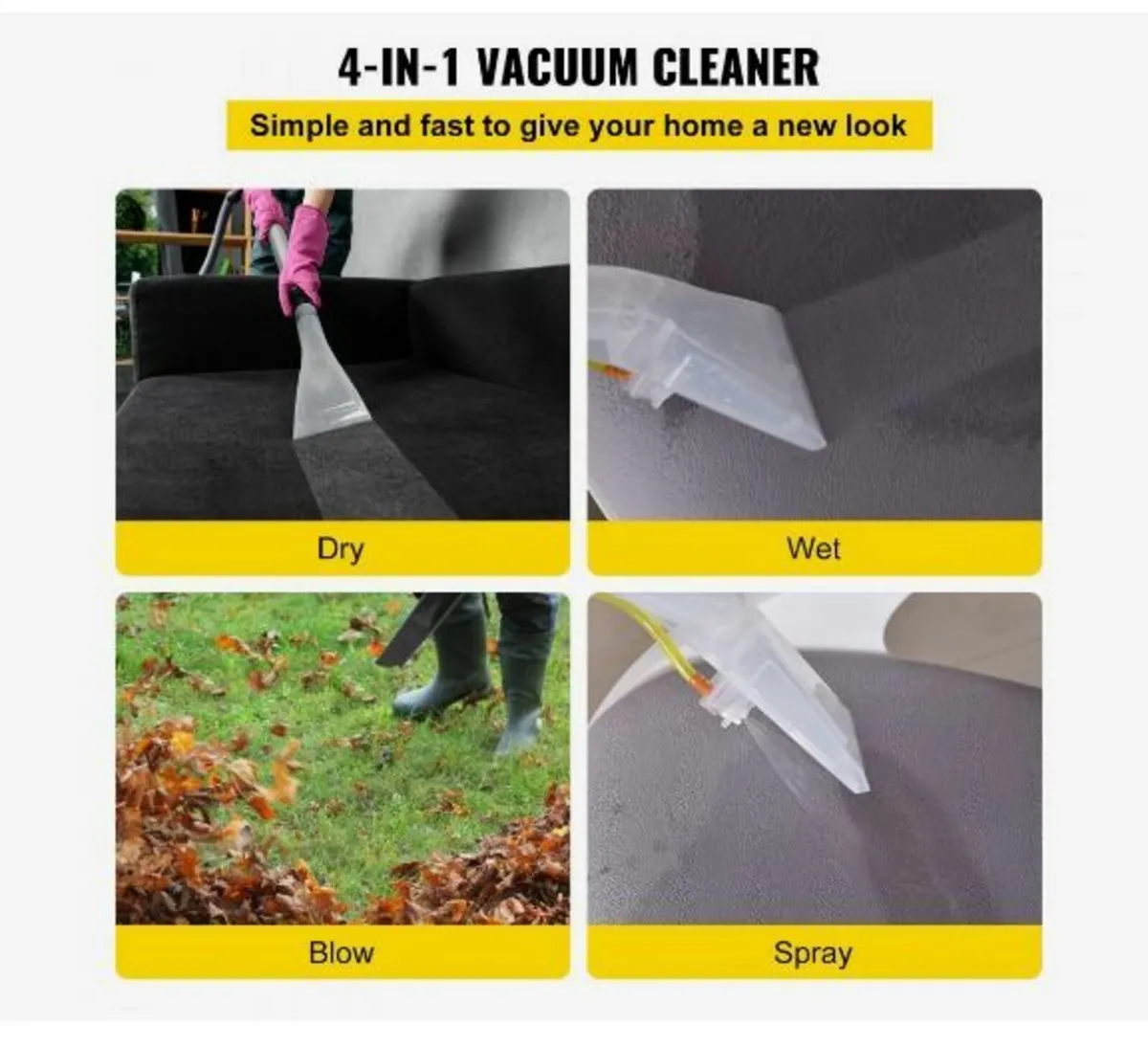 4-IN-1 VACUUM CLEANER

Simple and fast to give your home a new look

Dry

Wet

Blow

Spray