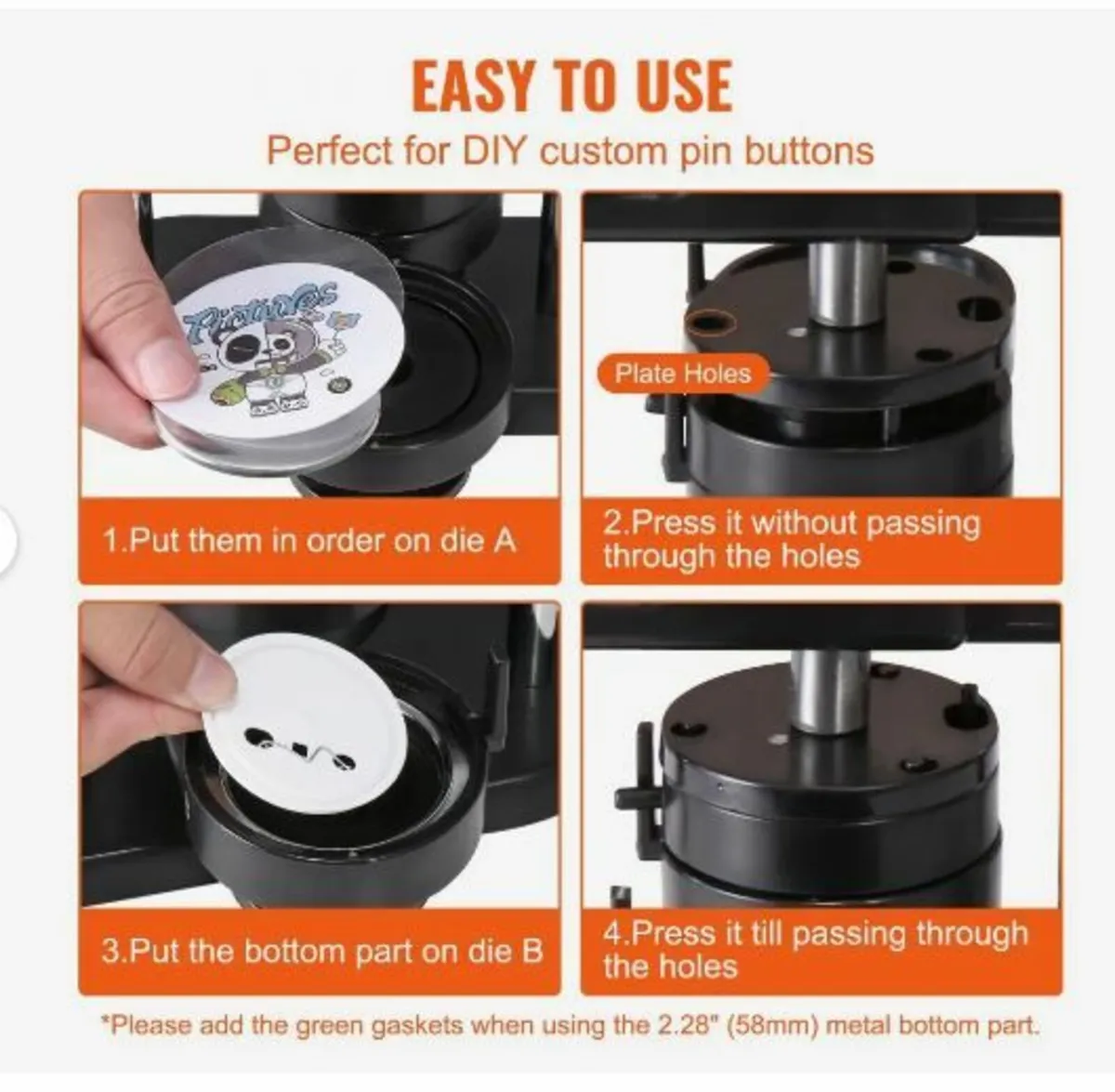 EASY TO USE
Perfect for DIY custom pin buttons

Pictures

1.Put them in order on die A

Plate Holes

2.Press it without passing through the holes

3.Put the bottom part on die B

4.Press it till passing through the holes

*Please add the green gaskets when using the 2.28" (58mm) metal bottom part.