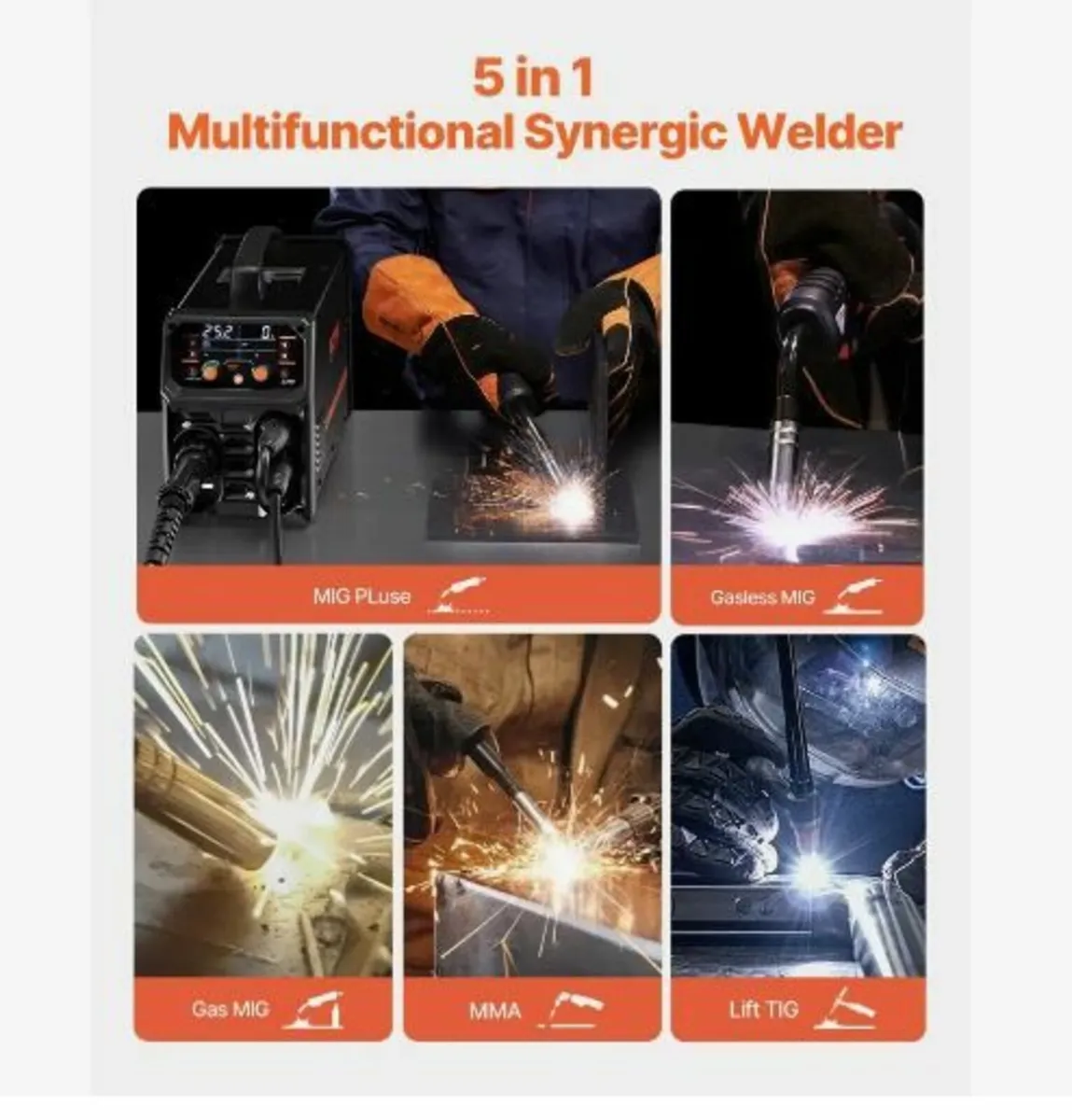 5 in 1
Multifunctional Synergic Welder

25.2 0.

MIG PLuse

Gasless MIG

Gas MIG

MMA

Lift TIG