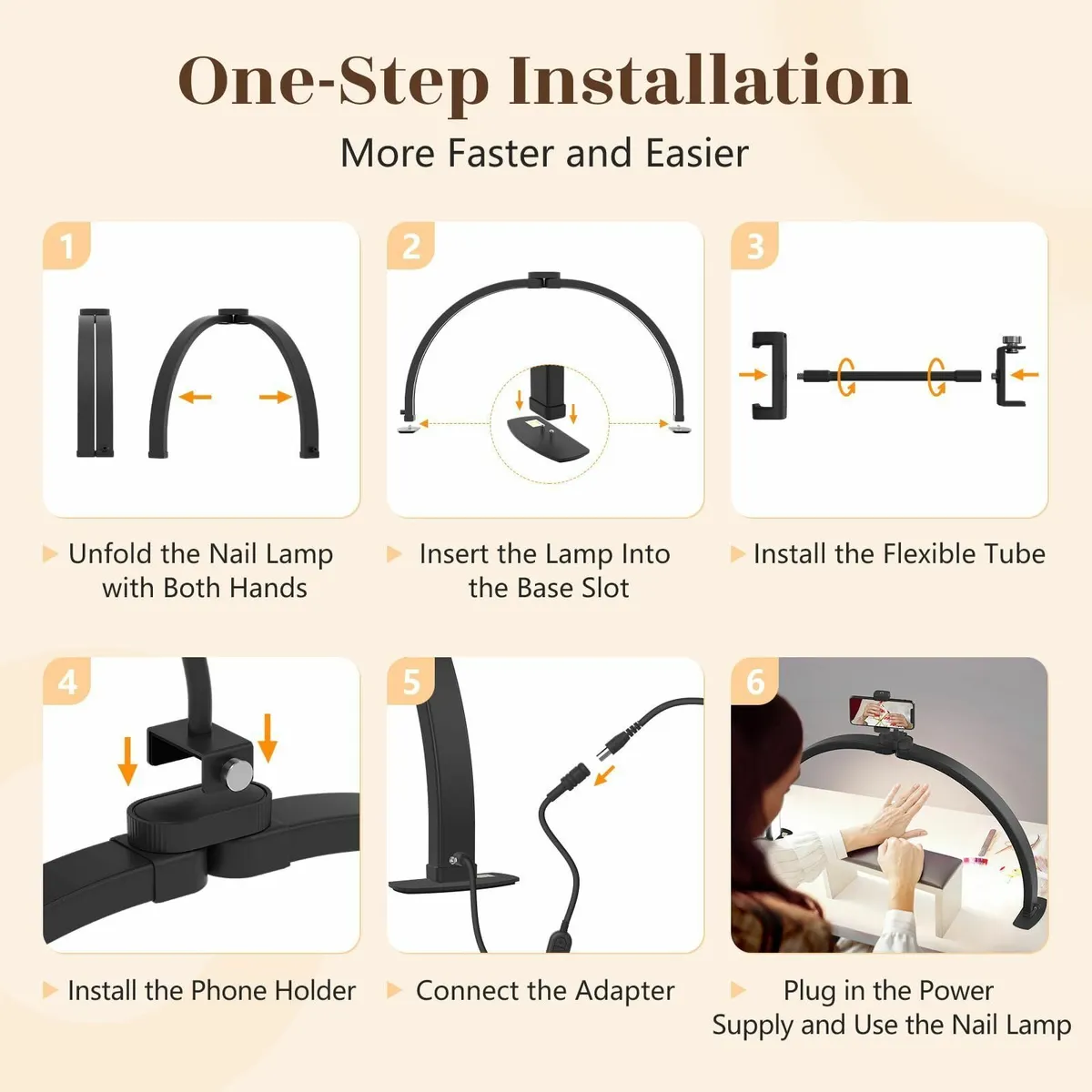 One-Step Installation

More Faster and Easier

1

Unfold the Nail Lamp with Both Hands

2

Insert the Lamp Into the Base Slot

3

Install the Flexible Tube

4

Install the Phone Holder

5

Connect the Adapter

6

Plug in the Power Supply and Use the Nail Lamp