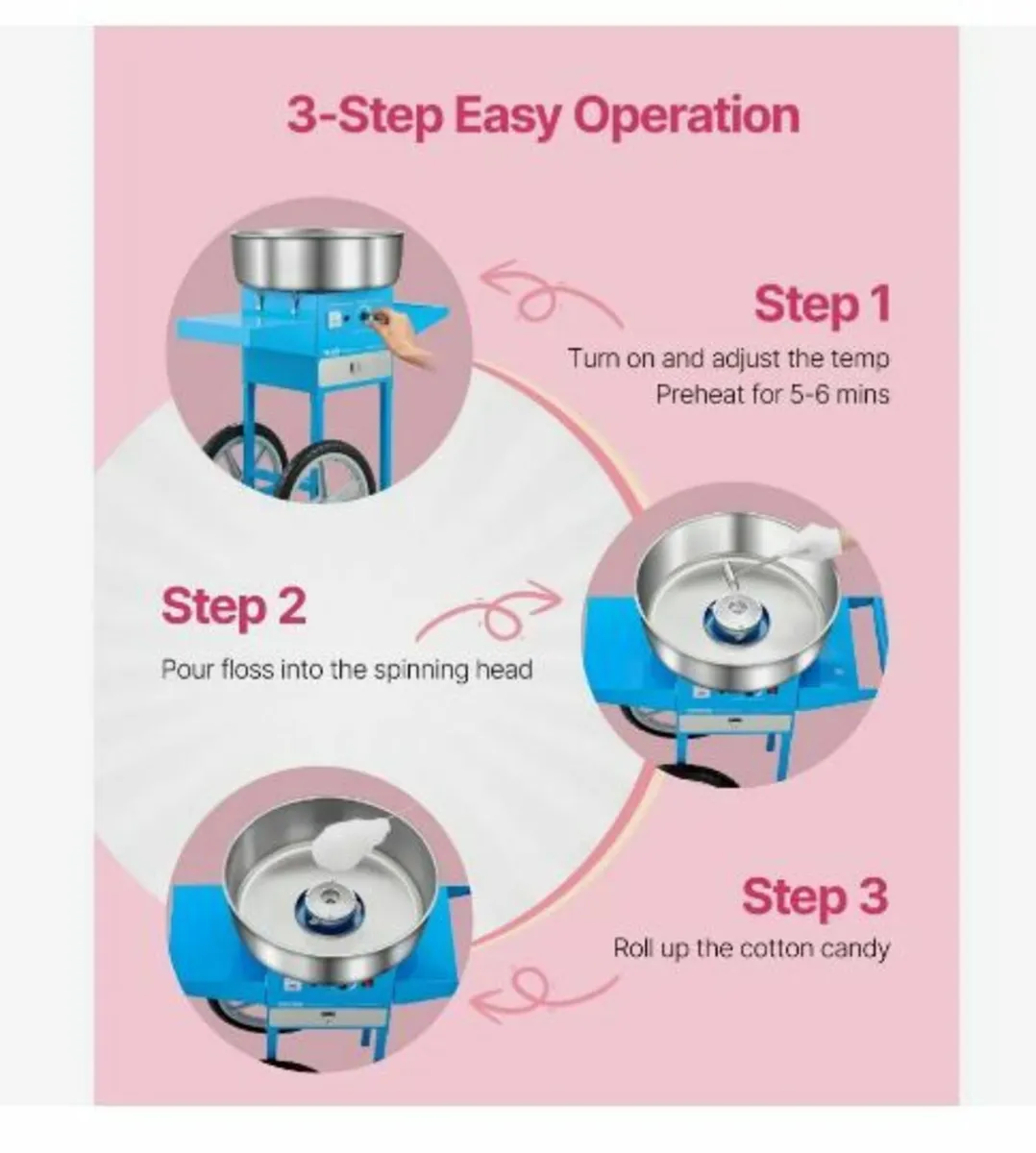 3-Step Easy Operation

Step 1
Turn on and adjust the temp
Preheat for 5-6 mins

Step 2
Pour floss into the spinning head

Step 3
Roll up the cotton candy