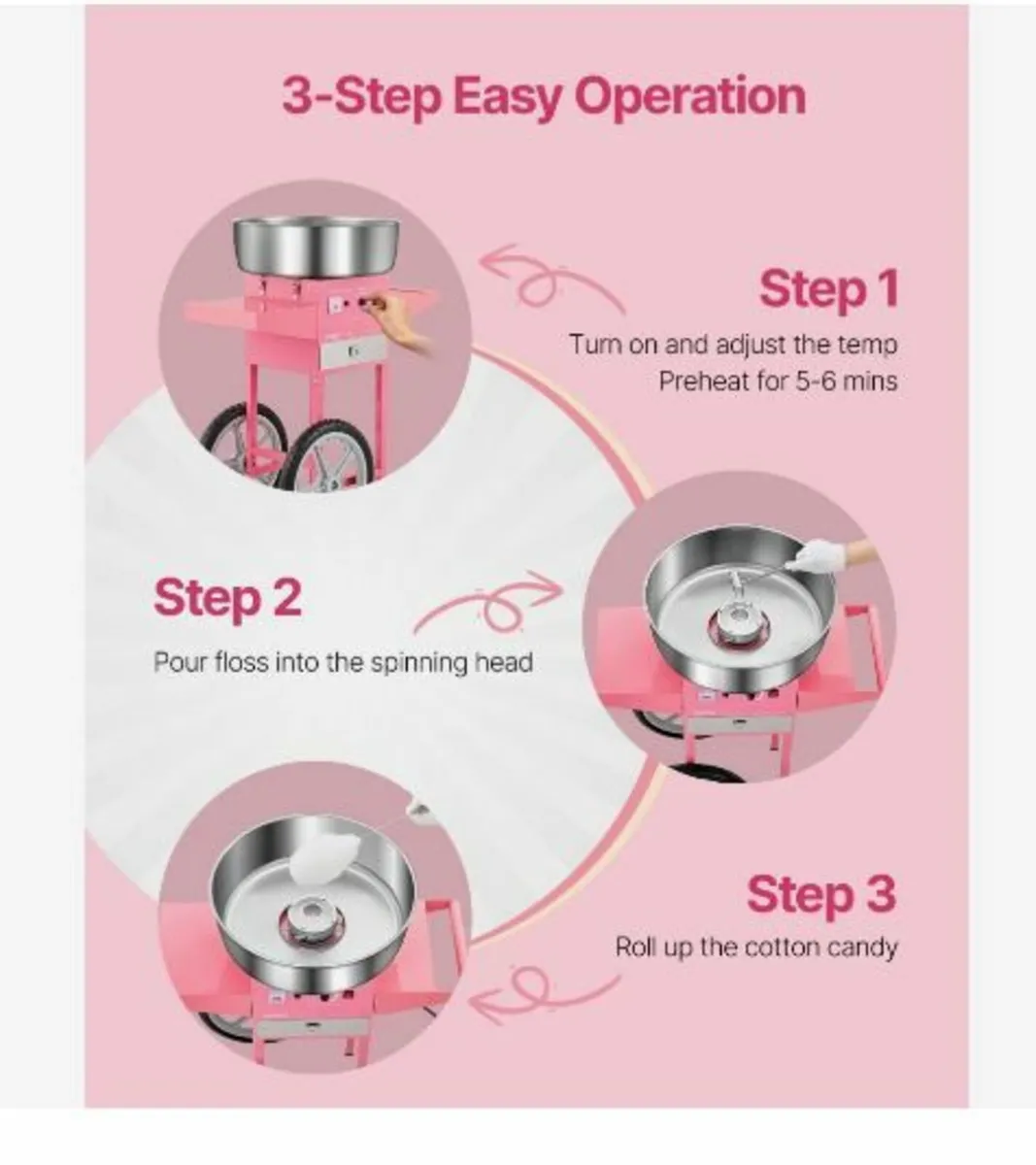 3-Step Easy Operation

Step 1
Turn on and adjust the temp
Preheat for 5-6 mins

Step 2
Pour floss into the spinning head

Step 3
Roll up the cotton candy