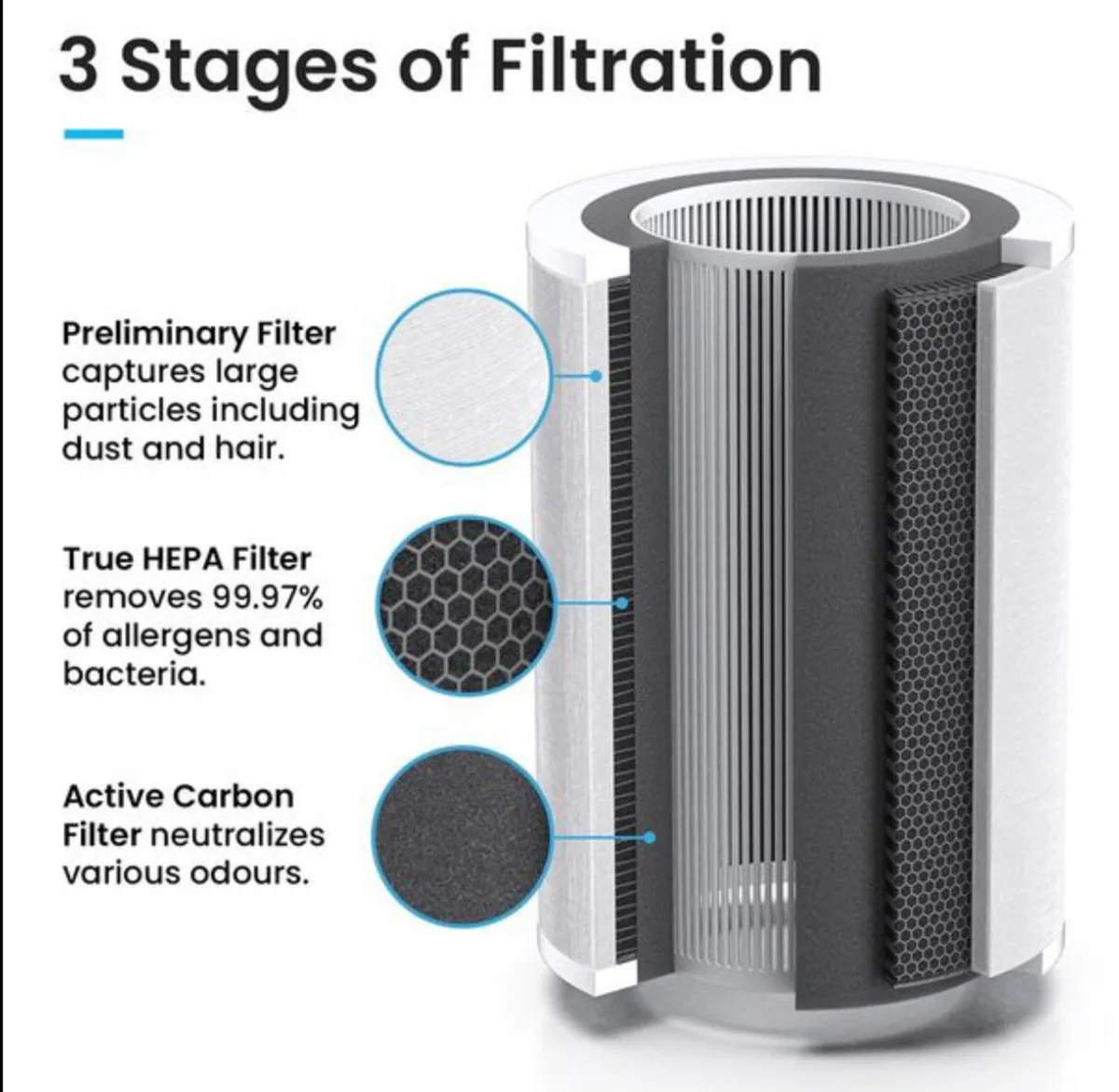 3 Stages of Filtration

Preliminary Filter captures large particles including dust and hair.

True HEPA Filter removes 99.97% of allergens and bacteria.

Active Carbon Filter neutralizes various odours.