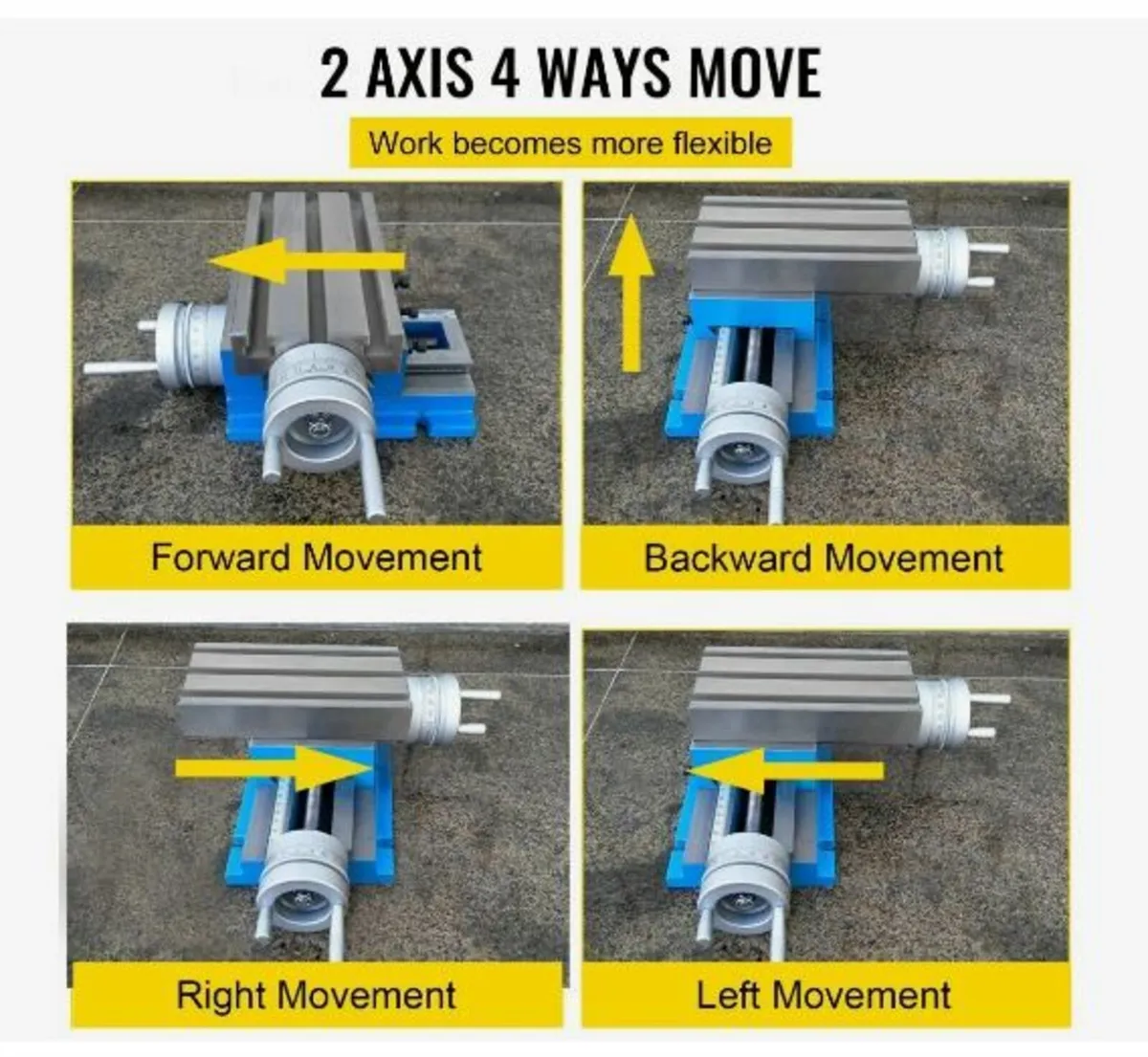 2 AXIS 4 WAYS MOVE

Work becomes more flexible

Forward Movement

Backward Movement

Right Movement

Left Movement