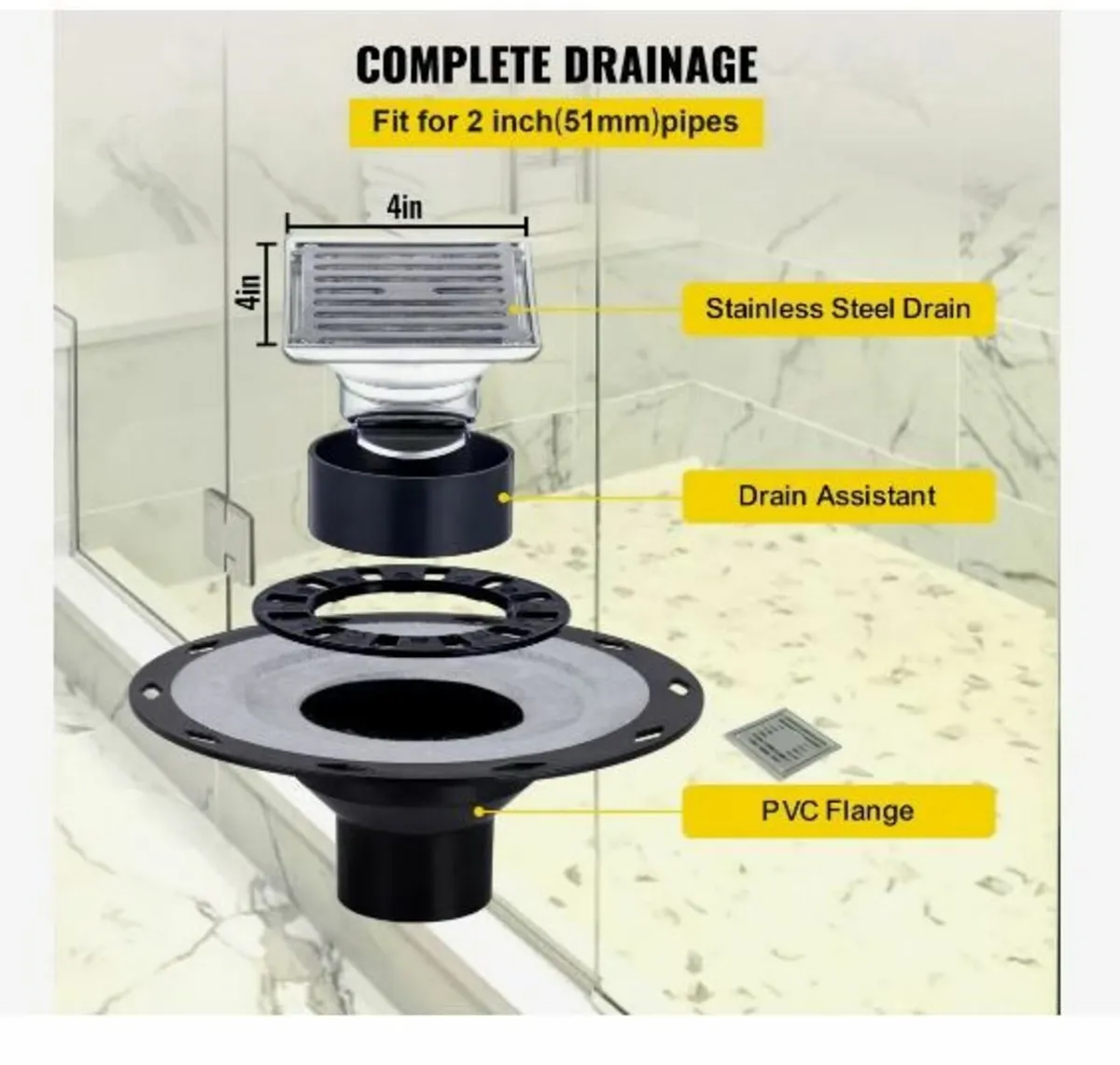 COMPLETE DRAINAGE

Fit for 2 inch(51mm)pipes

4in

4in

Stainless Steel Drain

Drain Assistant

PVC Flange