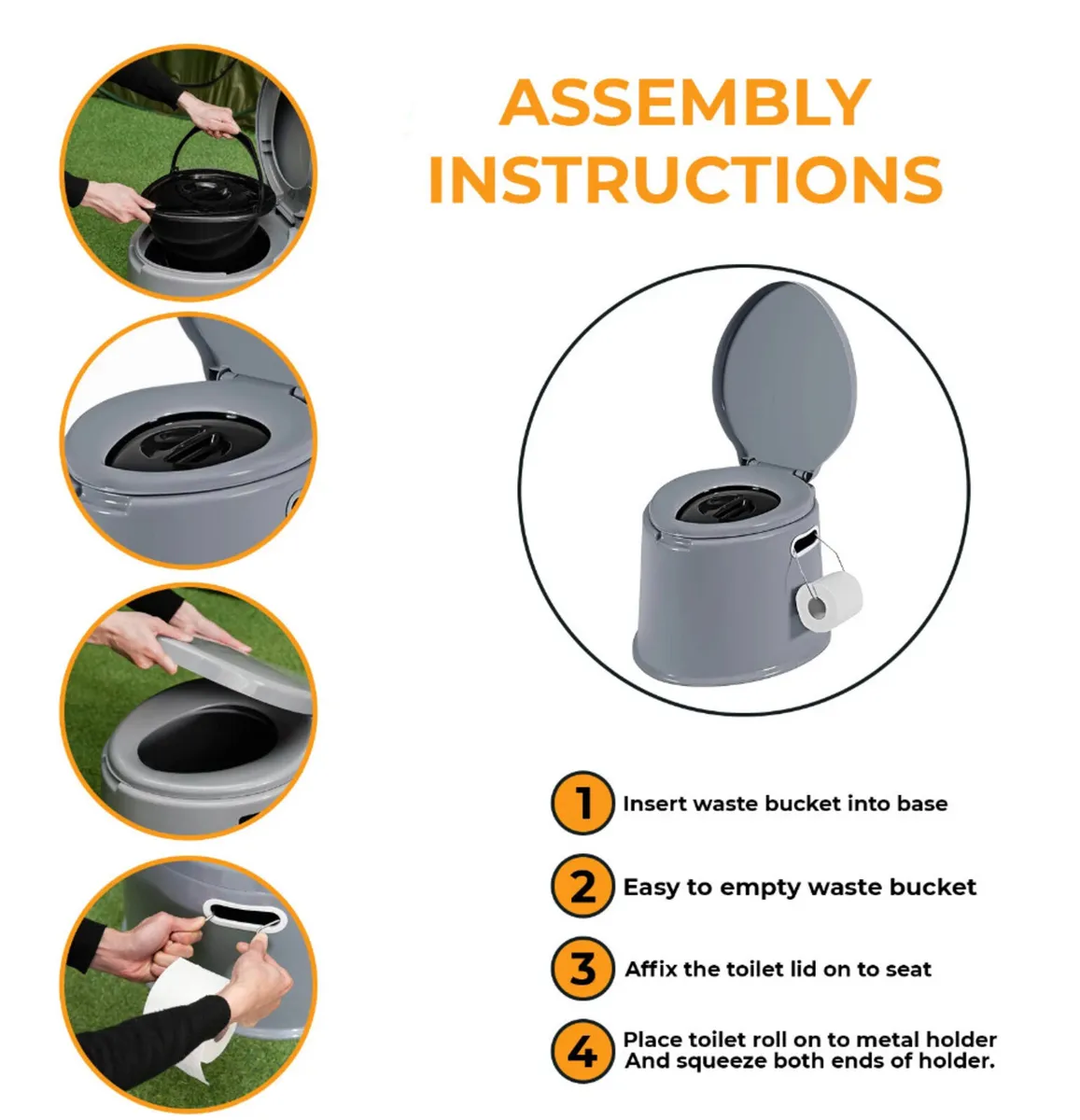 ASSEMBLY INSTRUCTIONS

1 Insert waste bucket into base

2 Easy to empty waste bucket

3 Affix the toilet lid on to seat

4 Place toilet roll on to metal holder And squeeze both ends of holder.